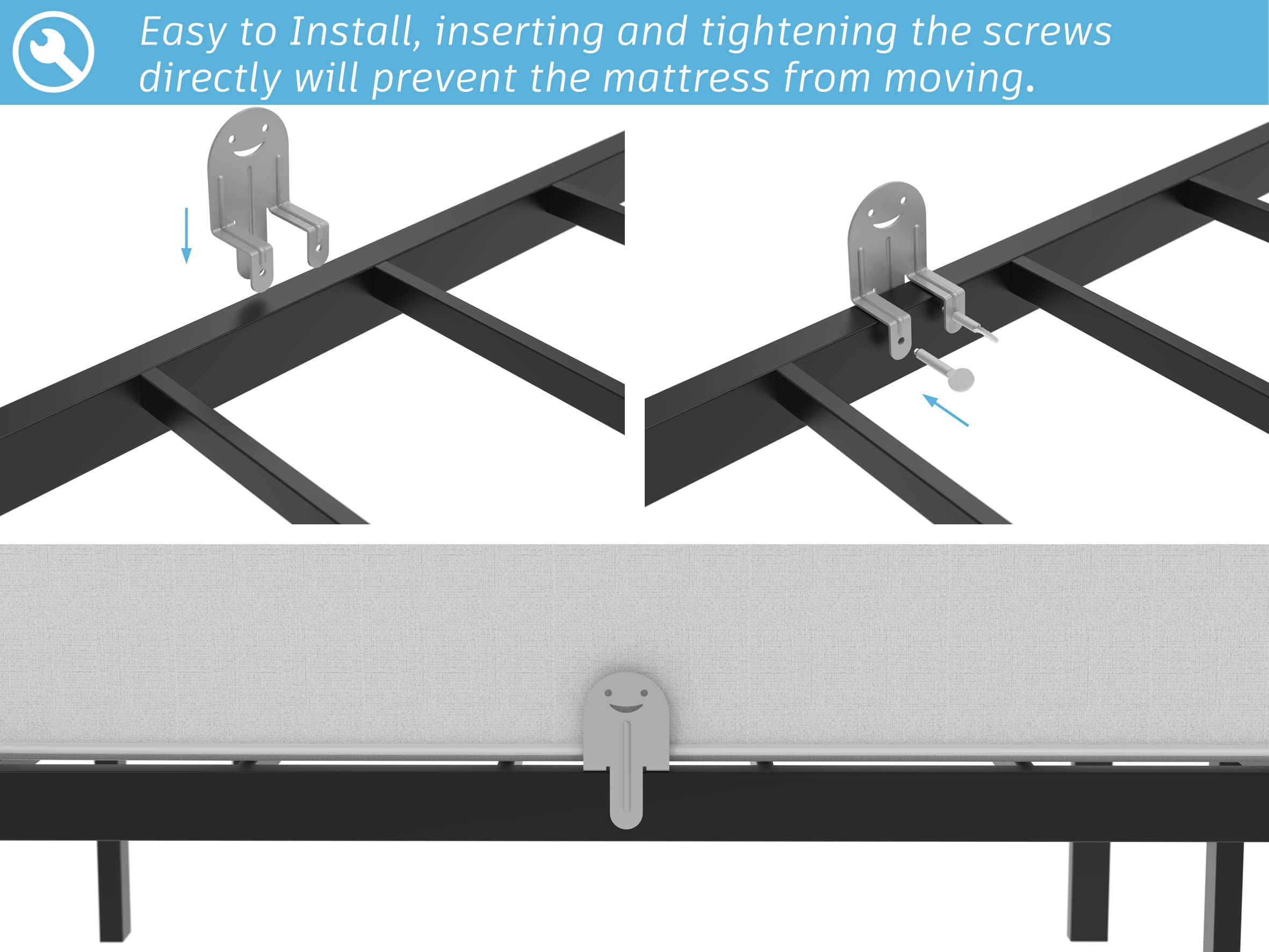 Easy to Install, inserting and tightening the screws directly will prevent the mattress from moving.