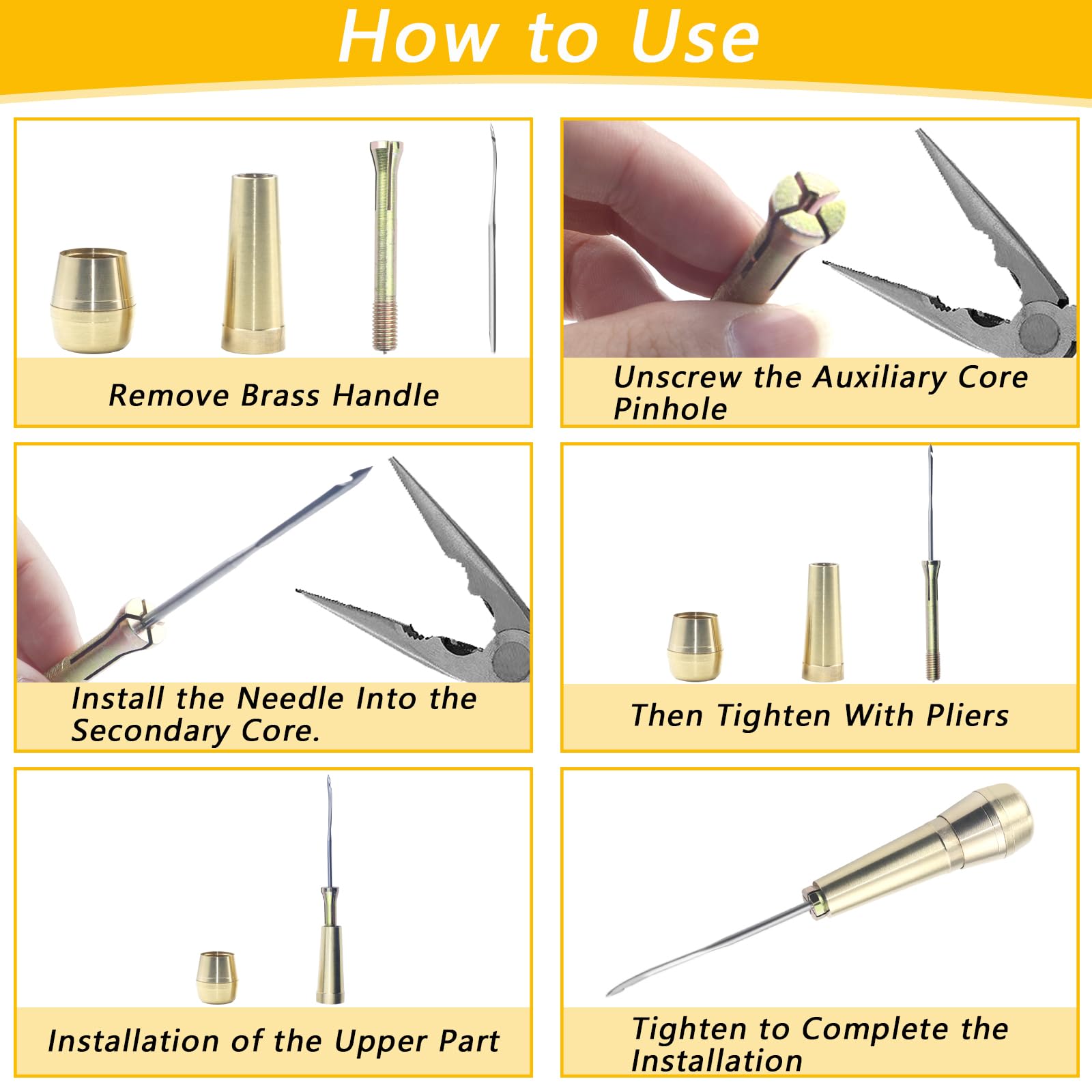 How to Use

Remove Brass Handle

Unscrew the Auxiliary Core Pinhole

Install the Needle Into the Secondary Core.

Then Tighten With Pliers

Installation of the Upper Part

Tighten to Complete the Installation