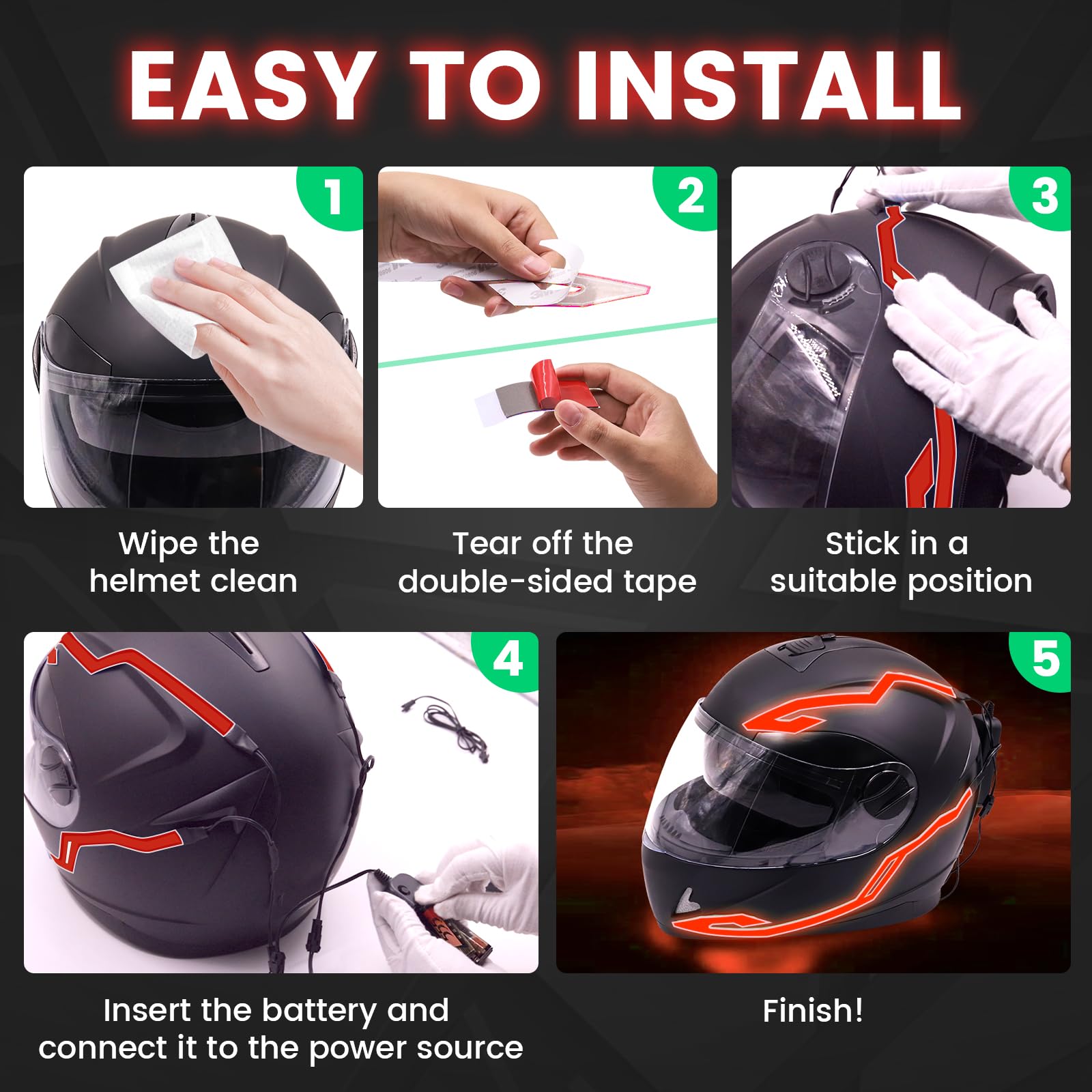 EASY TO INSTALL

1

Wipe the helmet clean

2

Tear off the double-sided tape

3

Stick in a suitable position

4

Insert the battery and connect it to the power source

5

Finish!