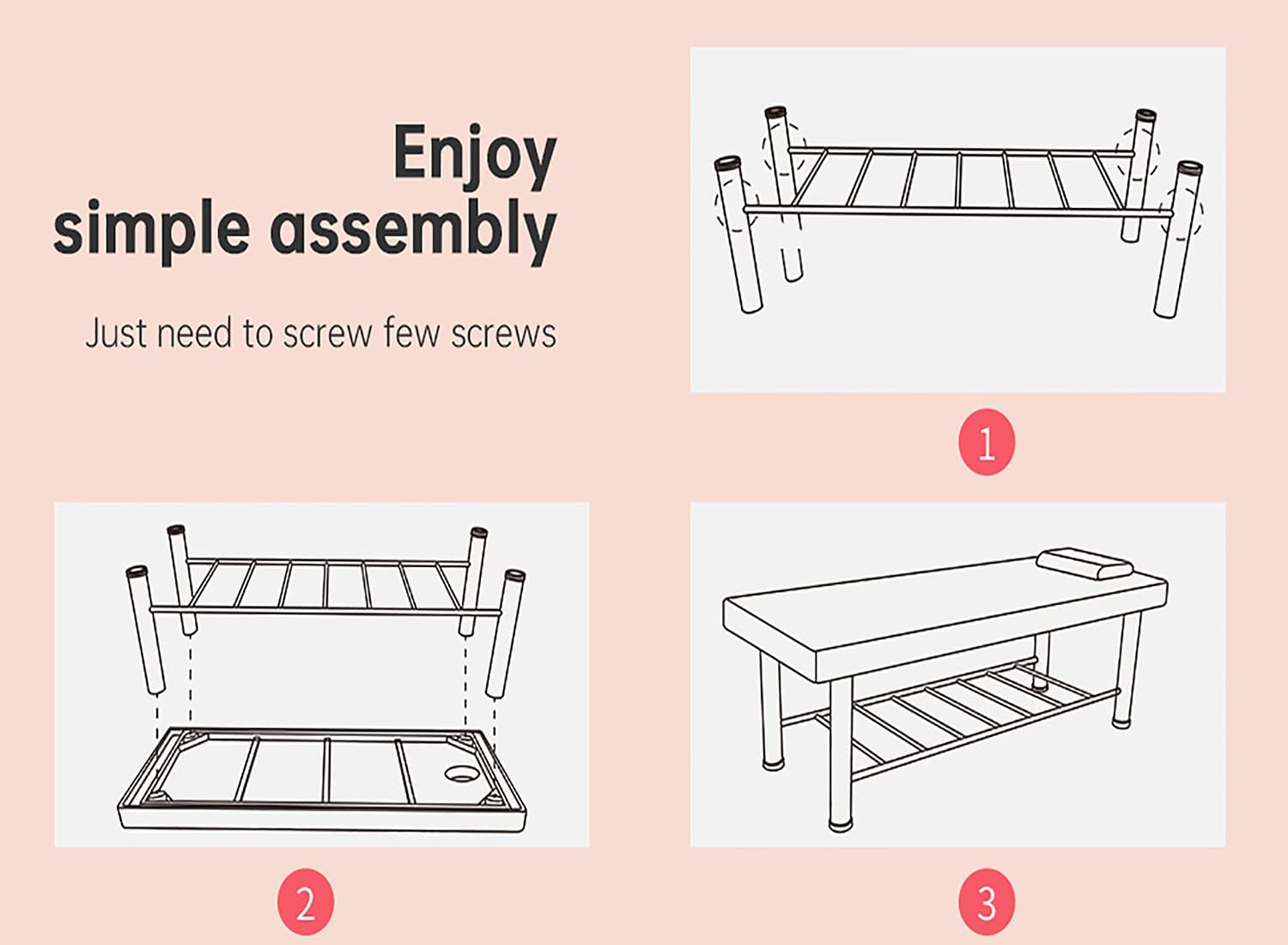 Enjoy simple assembly

Just need to screw few screws

1

2

3