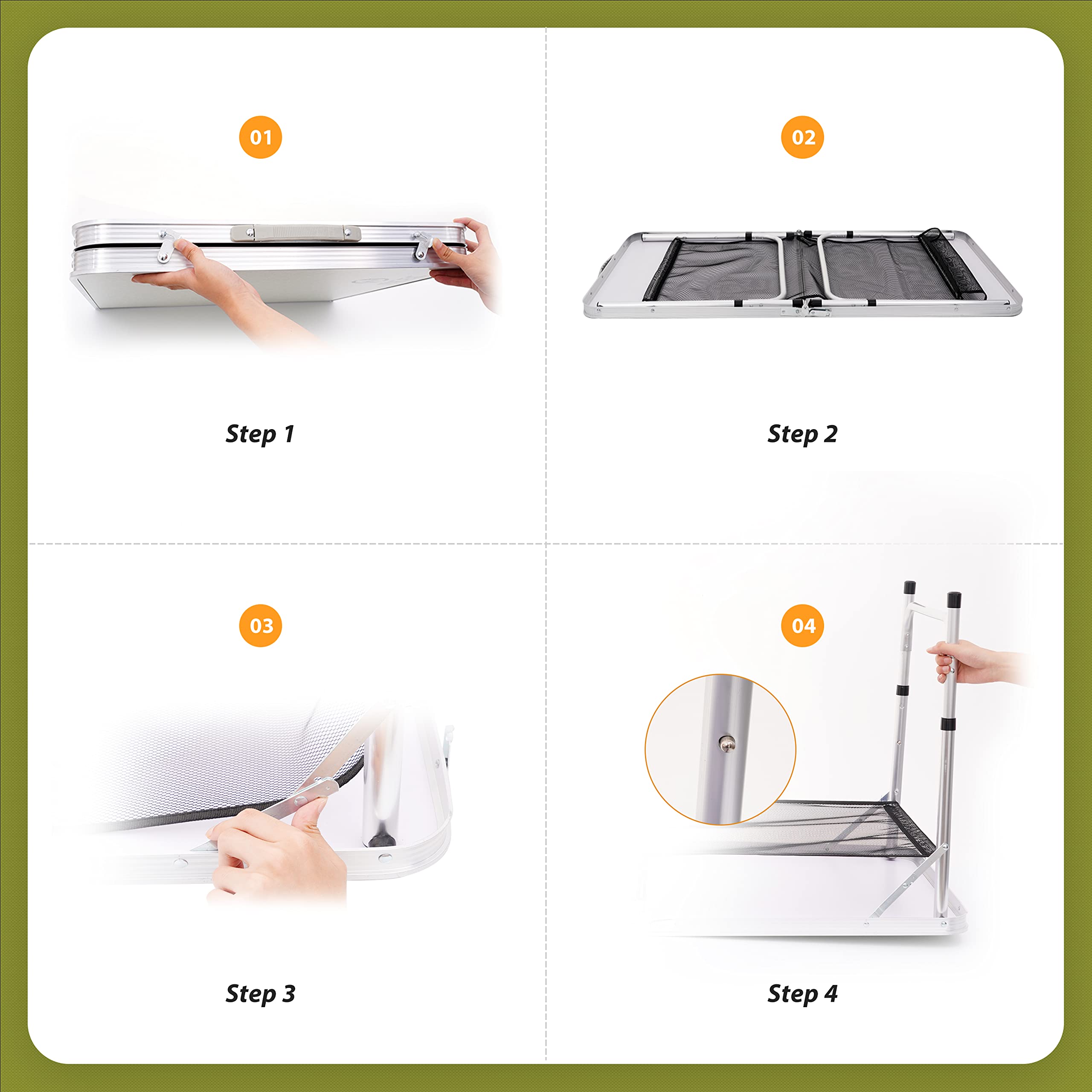 01

Step 1

02

Step 2

03

Step 3

04

Step 4