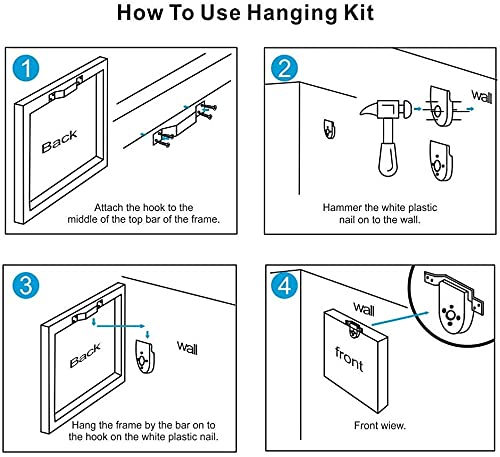 How To Use Hanging Kit

1

Back

Attach the hook to the middle of the top bar of the frame.

2

wall

Hammer the white plastic nail on to the wall.

3

Back

wall

Hang the frame by the bar on to the hook on the white plastic nail.

4

wall

front

Front wiew.