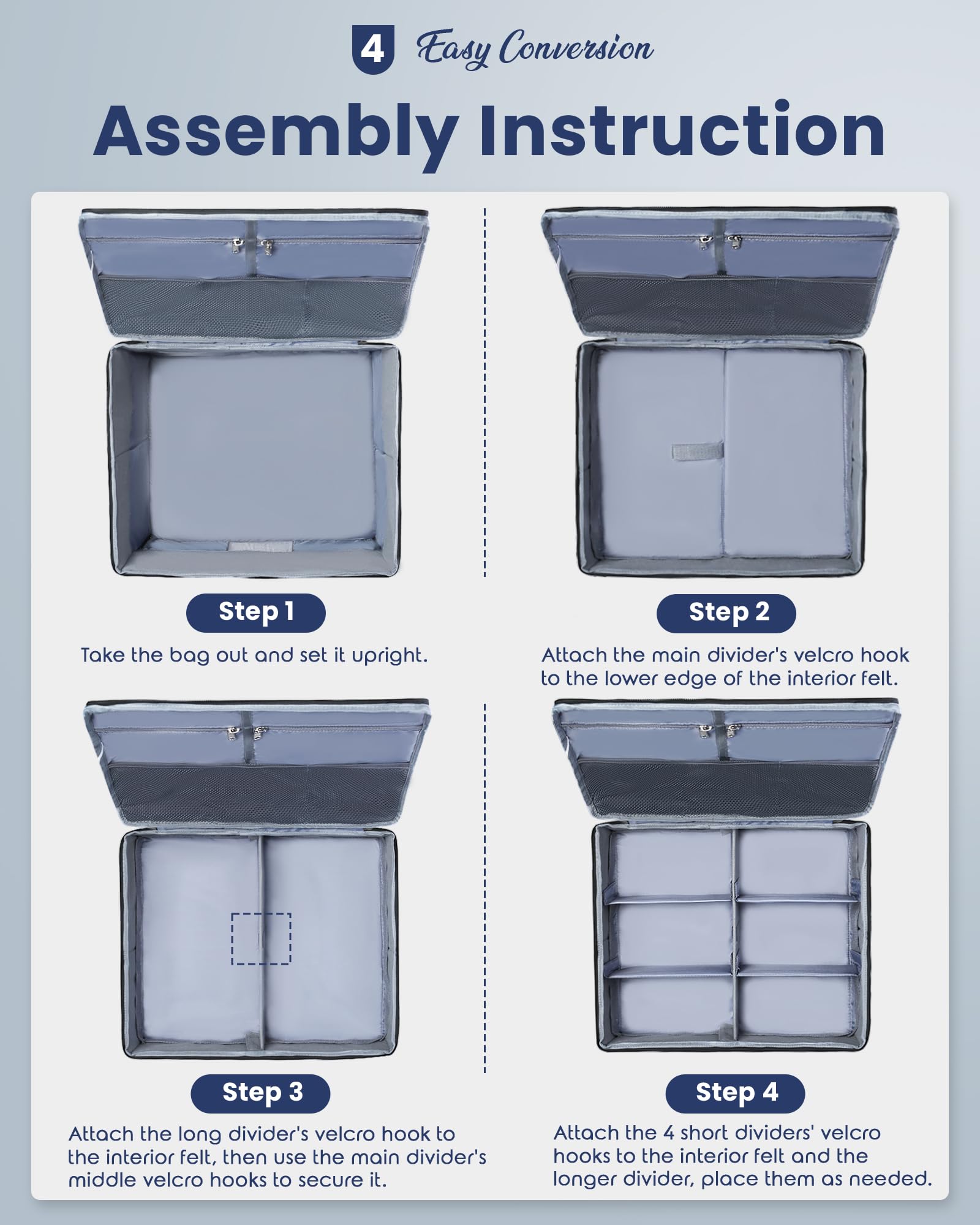 4 Easy Conversion

Assembly Instruction

Step 1

Take the bag out and set it upright.

Step 2

Attach the main divider's velcro hook to the lower edge of the interior felt.

Step 3

Attach the long divider's velcro hook to the interior felt, then use the main divider's middle velcro hooks to secure it.

Step 4

Attach the 4 short dividers' velcro hooks to the interior felt and the longer divider, place them as needed.