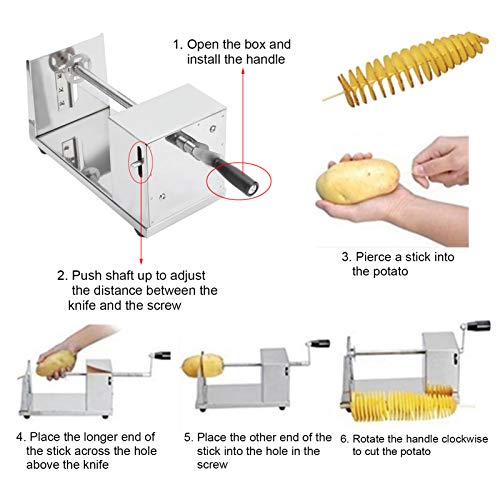 1. Open the box and install the handle

2. Push shaft up to adjust the distance between the knife and the screw

3. Pierce a stick into the potato

4. Place the longer end of the stick across the hole above the knife

5. Place the other end of the stick into the hole in the screw

6. Rotate the handle clockwise to cut the potato