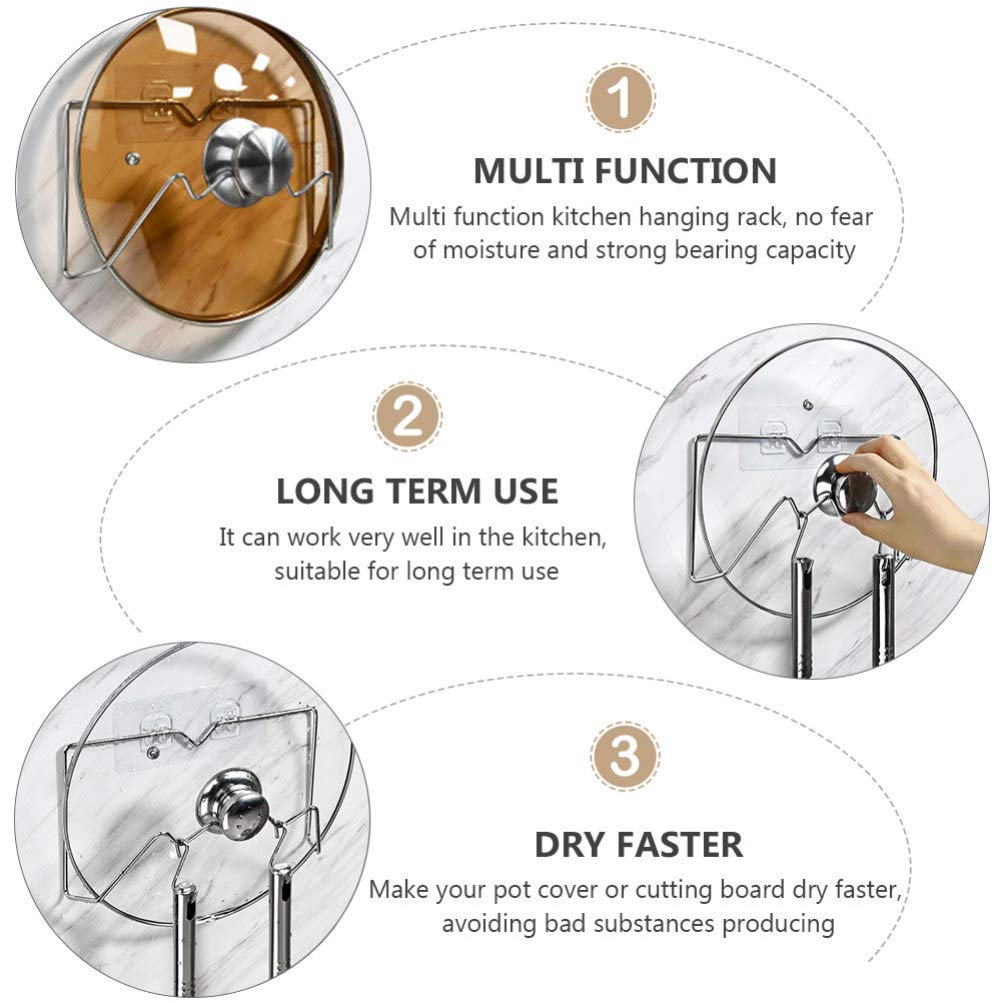 1

MULTI FUNCTION

Multi function kitchen hanging rack, no fear of moisture and strong bearing capacity

2

LONG TERM USE

It can work very well in the kitchen, suitable for long term use

3

DRY FASTER

Make your pot cover or cutting board dry faster, avoiding bad substances producing