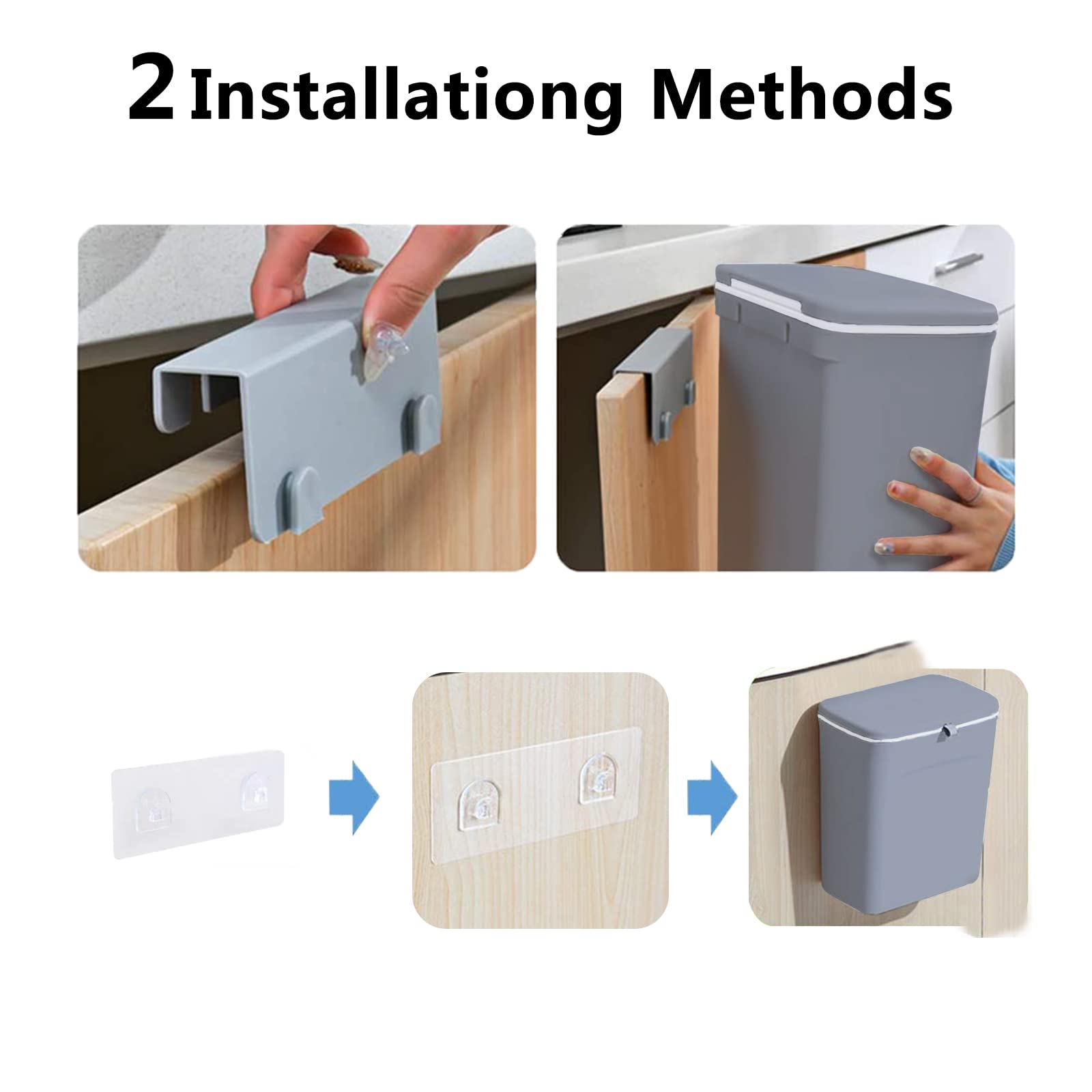 2 Installationg Methods