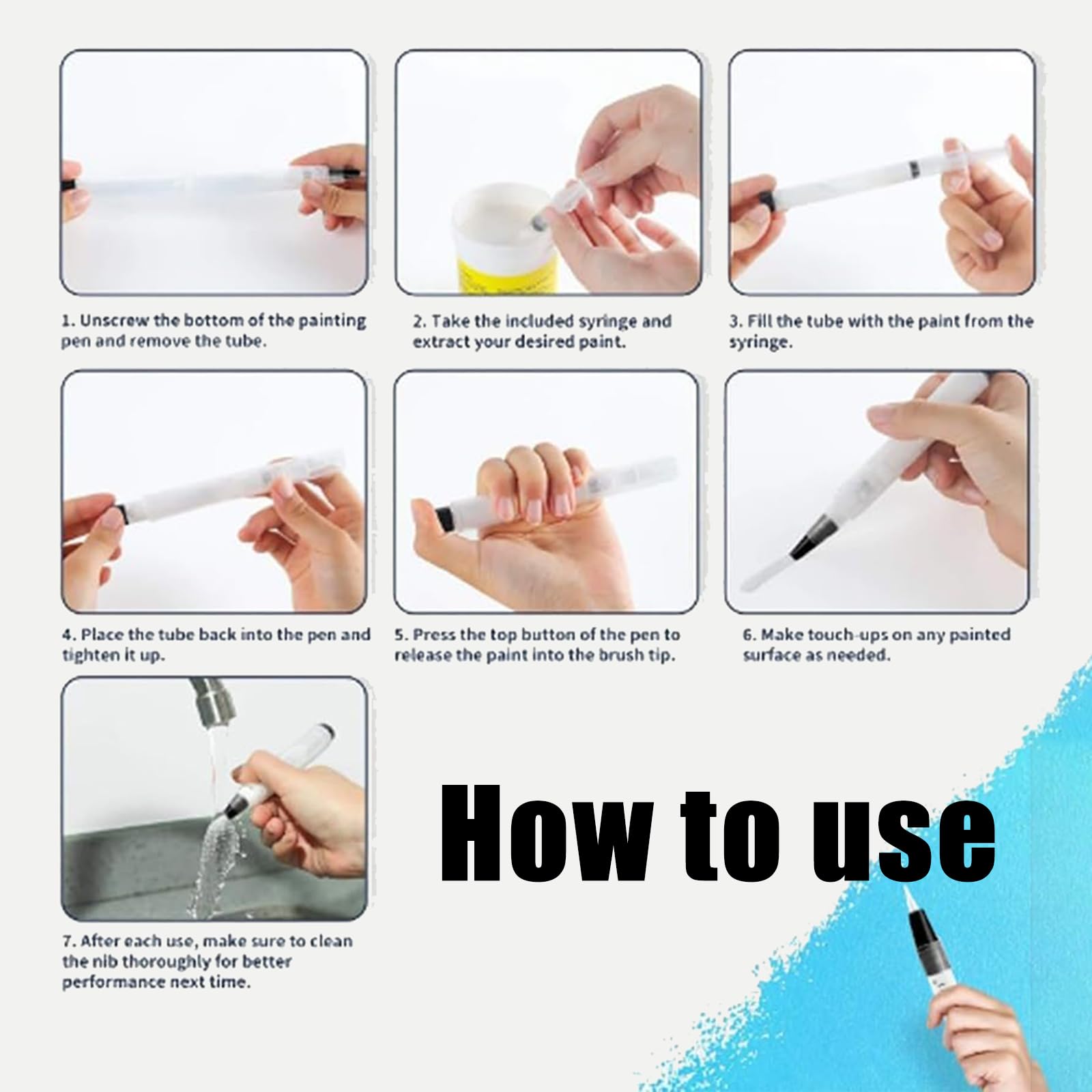 1. Unscrew the bottom of the painting pen and remove the tube.

2. Take the included syringe and extract your desired paint.

3. Fill the tube with the paint from the syringe.

4. Place the tube back into the pen and tighten it up.

5. Press the top button of the pen to release the paint into the brush tip.

6. Make touch-ups on any painted surface as needed.

7. After each use, make sure to clean the nib thoroughly for better performance next time.

How to use