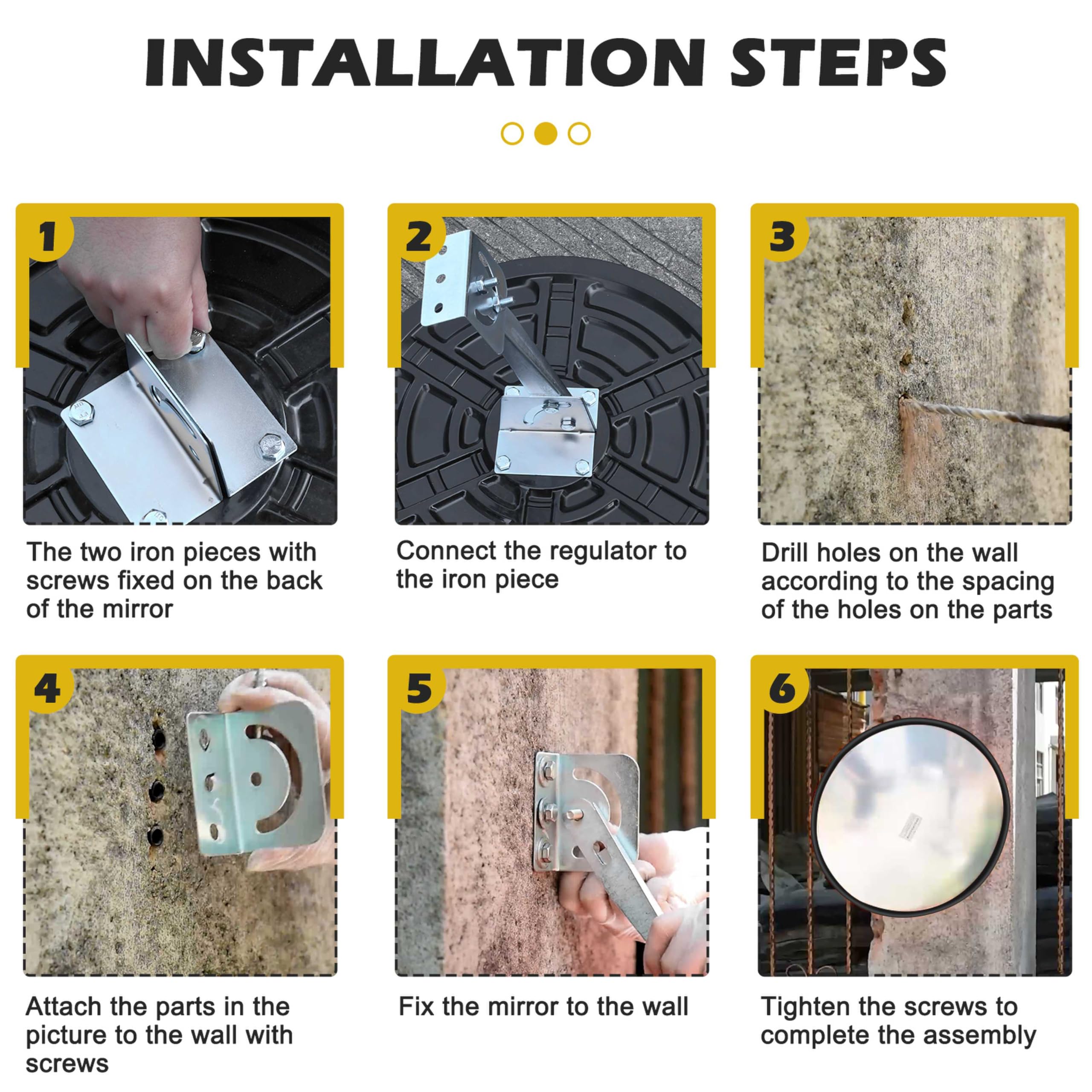 INSTALLATION STEPS

1

The two iron pieces with screws fixed on the back of the mirror

2

Connect the regulator to the iron piece

3

Drill holes on the wall according to the spacing of the holes on the parts

4

Attach the parts in the picture to the wall with screws

5

Fix the mirror to the wall

6

Tighten the screws to complete the assembly