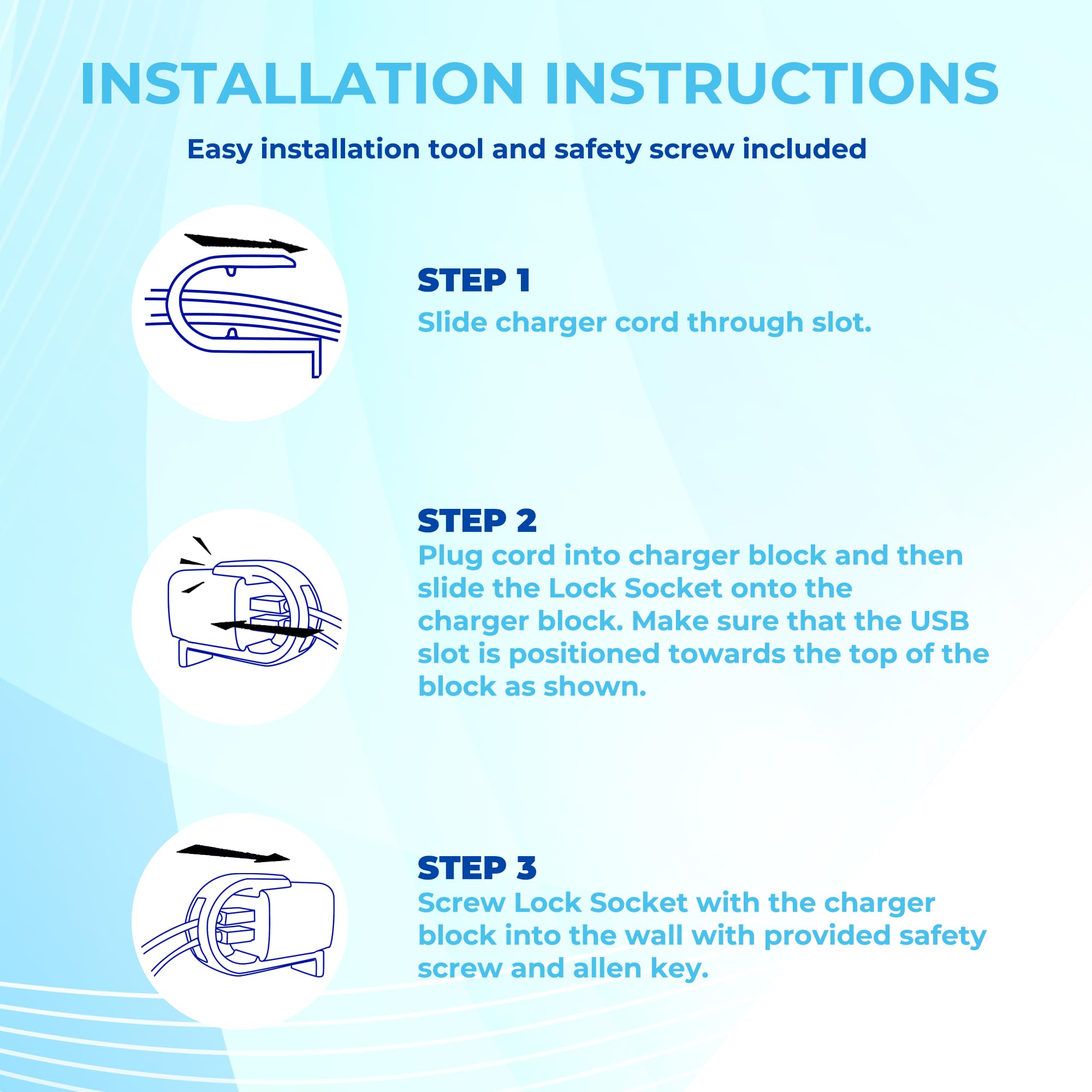 INSTALLATION INSTRUCTIONS

Easy installation tool and safety screw included

STEP 1
Slide charger cord through slot.

STEP 2
Plug cord into charger block and then slide the Lock Socket onto the charger block. Make sure that the USB slot is positioned towards the top of the block as shown.

STEP 3
Screw Lock Socket with the charger block into the wall with provided safety screw and allen key.