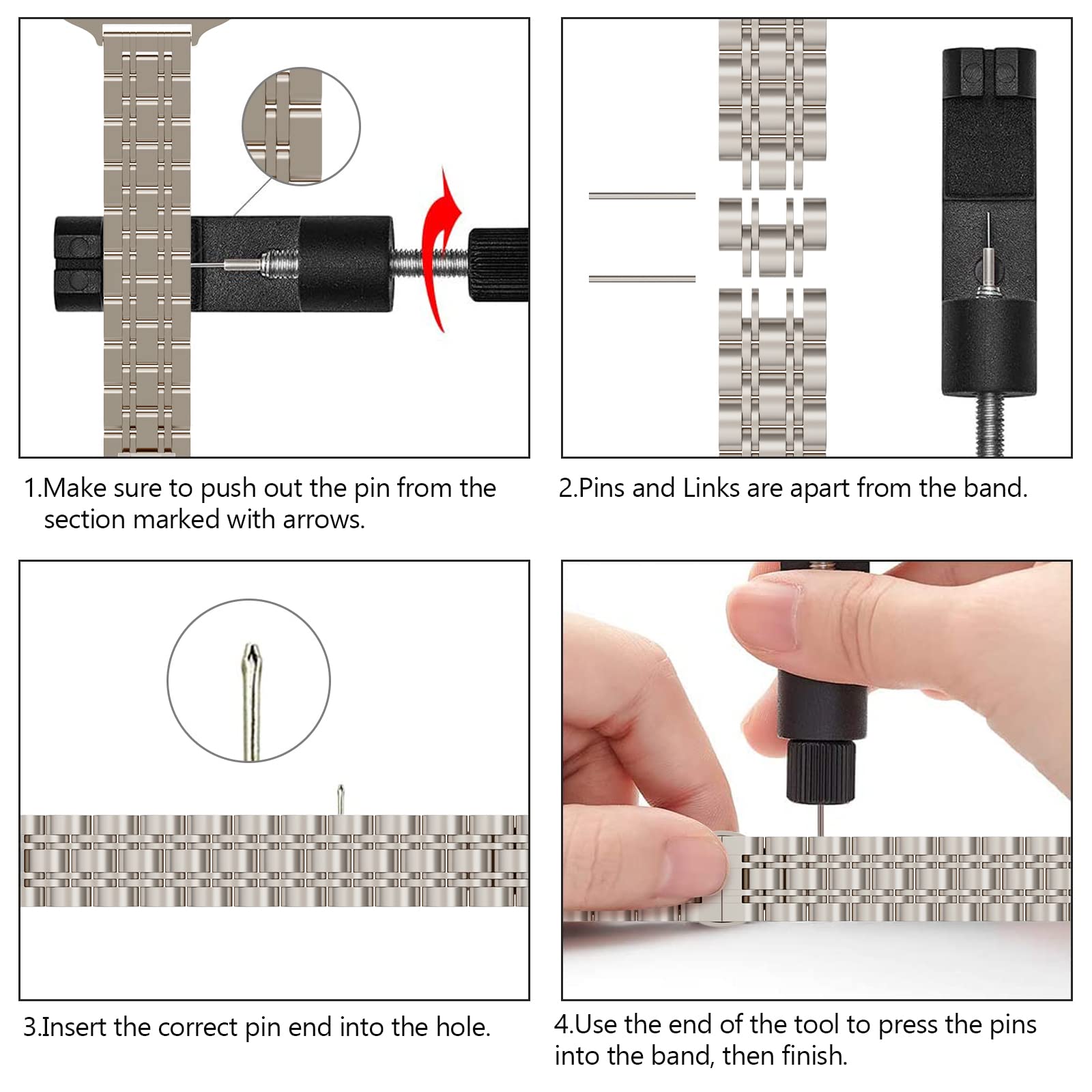 1.Make sure to push out the pin from the section marked with arrows.

2.Pins and Links are apart from the band.

3.Insert the correct pin end into the hole.

4.Use the end of the tool to press the pins into the band, then finish.