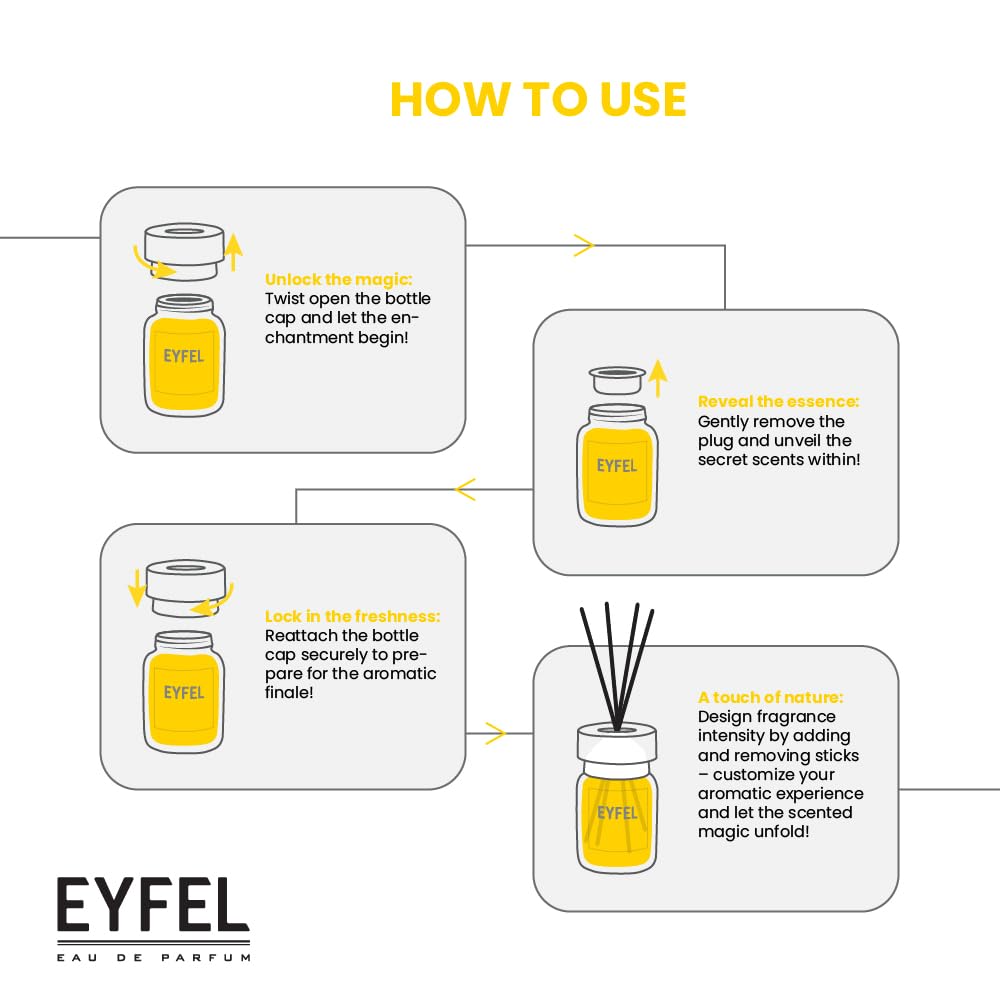 HOW TO USE

EYFEL

Unlock the magic:
Twist open the bottle cap and let the enchantment begin!

EYFEL

Reveal the essence:
Gently remove the plug and unveil the secret scents within!

EYFEL

Lock in the freshness:
Reattach the bottle cap securely to prepare for the aromatic finale!

EYFEL

A touch of nature:
Design fragrance intensity by adding and removing sticks – customize your aromatic experience and let the scented magic unfold!

EYFEL
EAU DE PARFUM