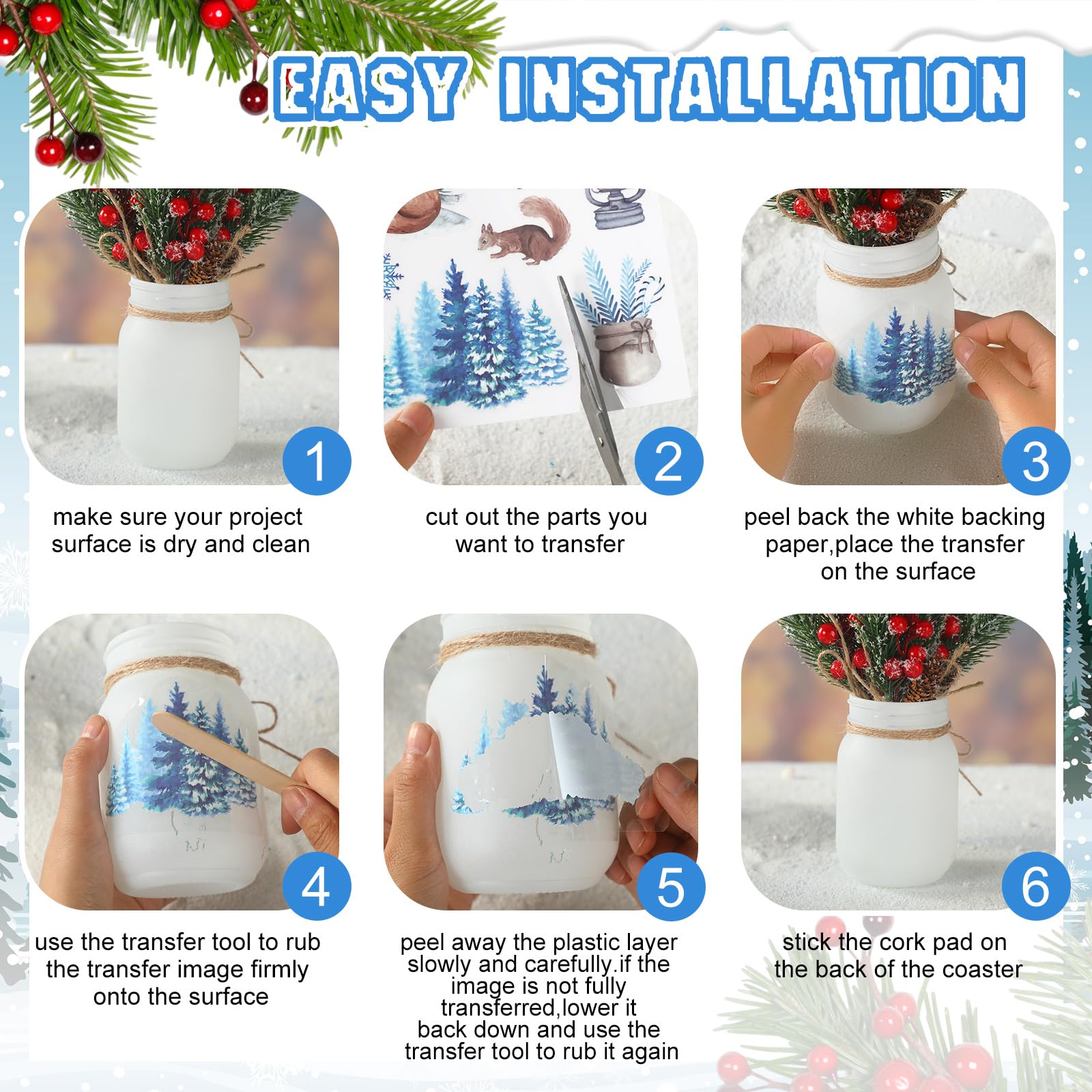 EASY INSTALLATION

1
make sure your project surface is dry and clean

2
cut out the parts you want to transfer

3
peel back the white backing paper,place the transfer on the surface

4
use the transfer tool to rub the transfer image firmly onto the surface

5
peel away the plastic layer slowly and carefully.if the image is not fully transferred,lower it back down and use the transfer tool to rub it again

6
stick the cork pad on the back of the coaster