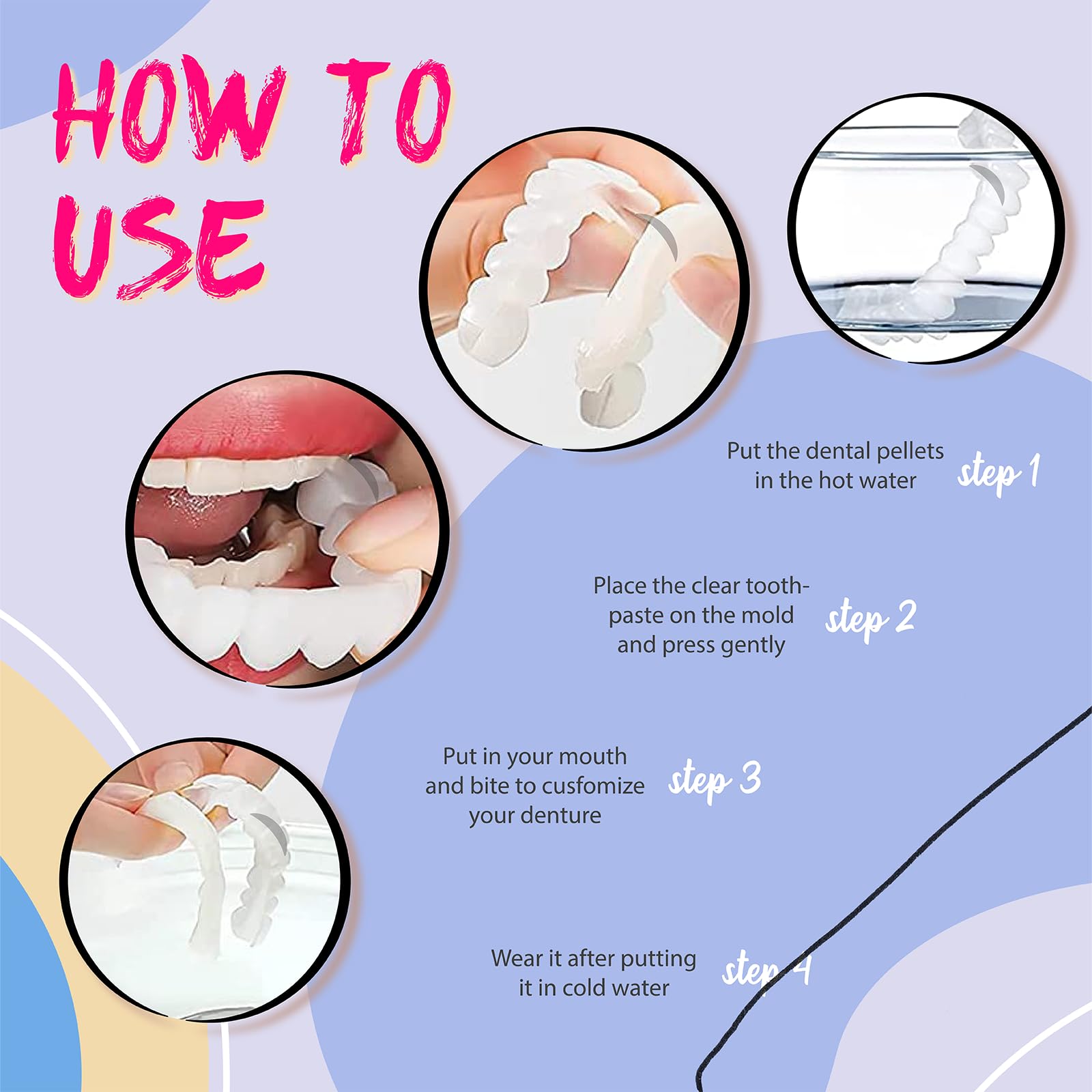 HOW TO USE

Put the dental pellets in the hot water
step 1

Place the clear toothpaste on the mold and press gently
step 2

Put in your mouth and bite to cusfomize your denture
step 3

Wear it after putting it in cold water
step 4