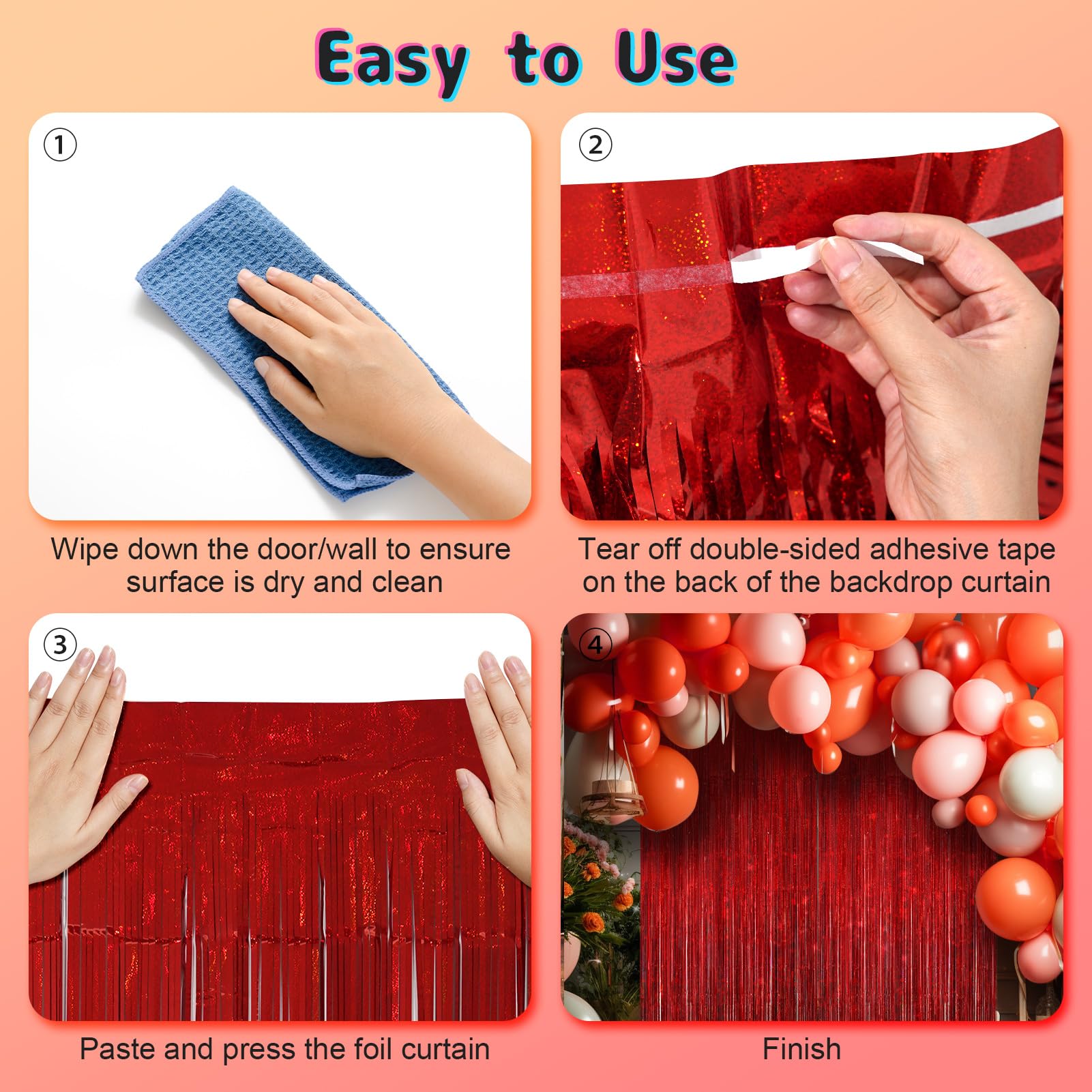 Easy to Use

①

Wipe down the door/wall to ensure surface is dry and clean

②

Tear off double-sided adhesive tape on the back of the backdrop curtain

③

Paste and press the foil curtain

④

Finish