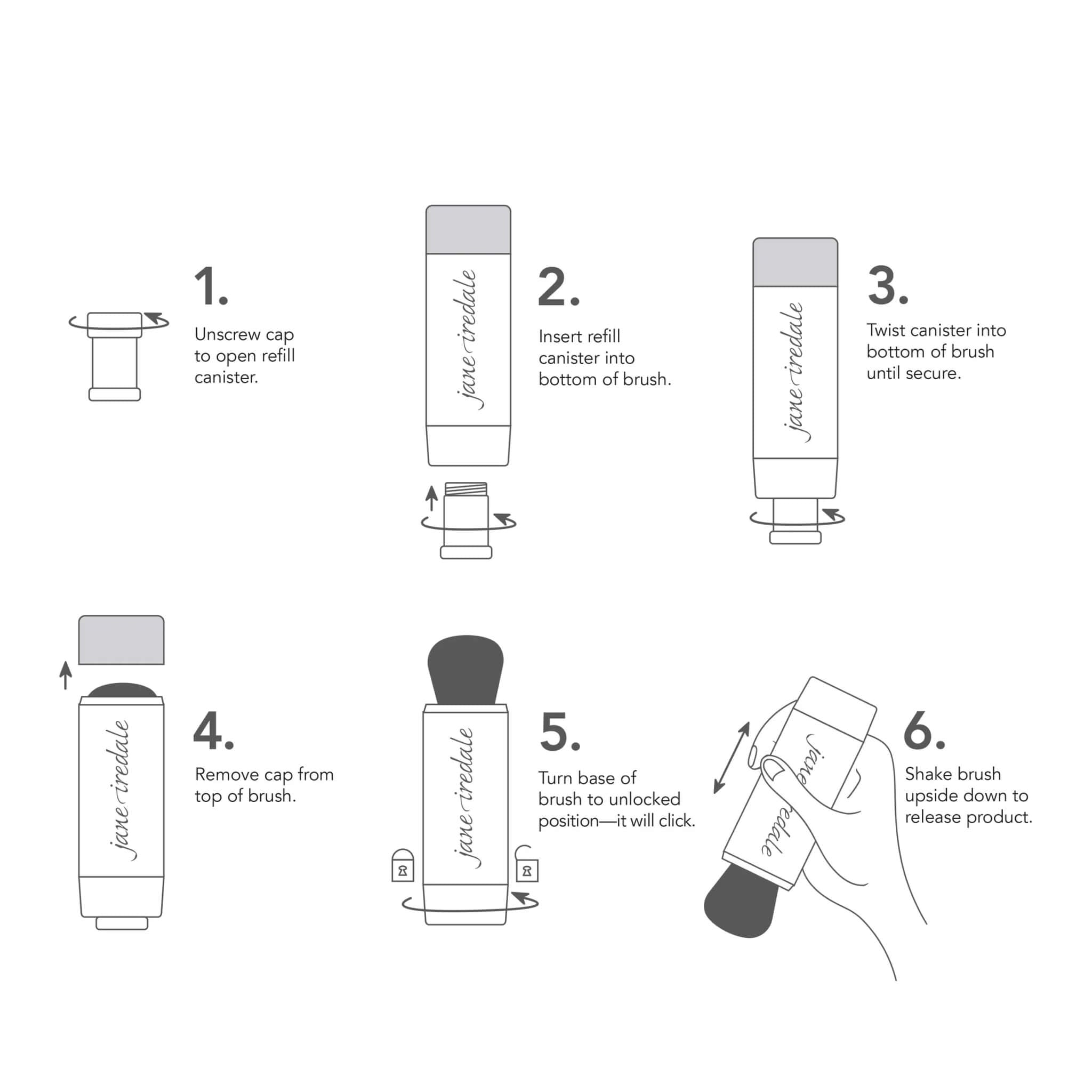 1.

Unscrew cap to open refill canister.

jane iredale

2.

Insert refill canister into bottom of brush.

jane iredale

3.

Twist canister into bottom of brush until secure.

jane iredale

4.

Remove cap from top of brush.

jane iredale

5.

Turn base of brush to unlocked position—it will click.

jane iredale

6.

Shake brush upside down to release product.