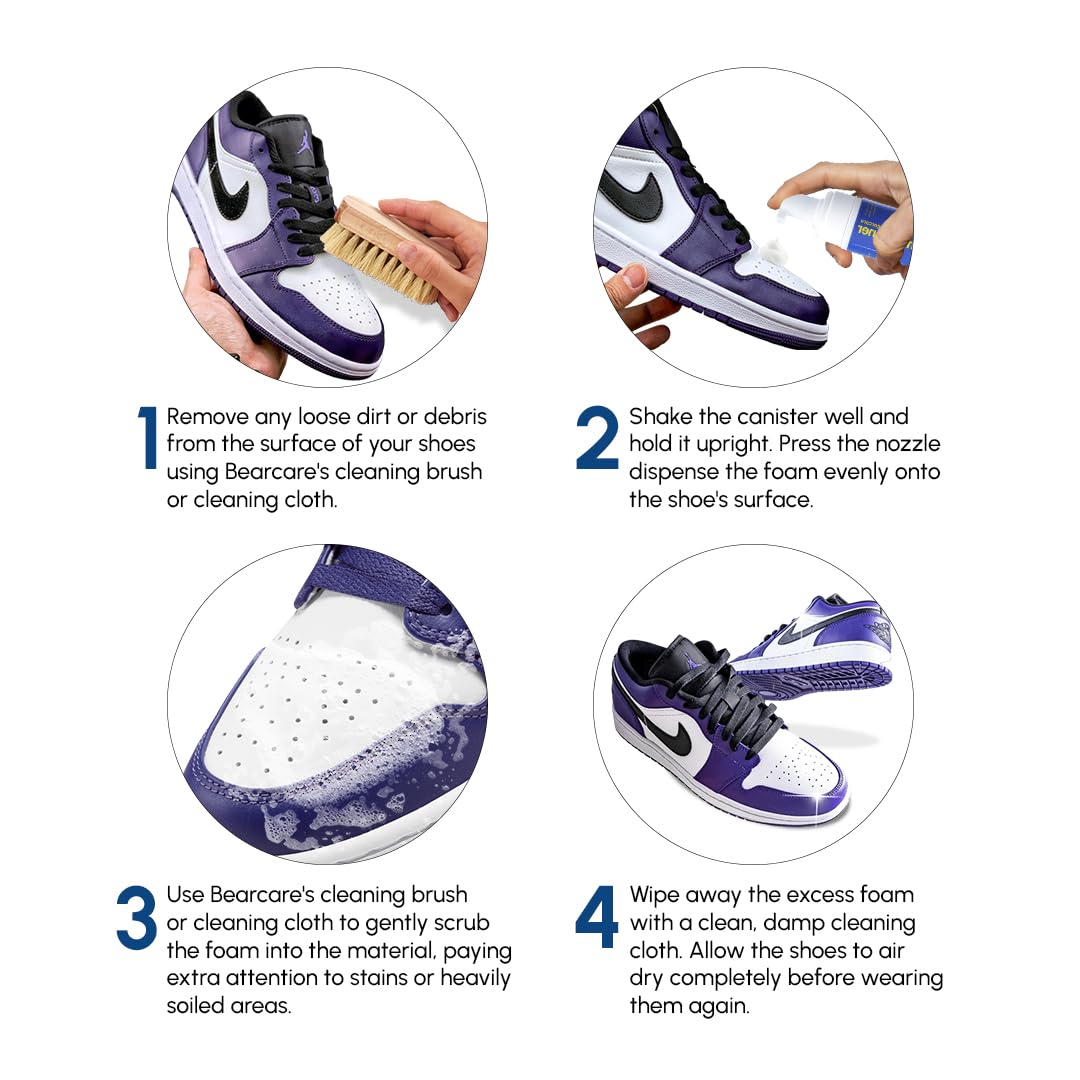 1 Remove any loose dirt or debris from the surface of your shoes using Bearcare's cleaning brush or cleaning cloth.

2 Shake the canister well and hold it upright. Press the nozzle dispense the foam evenly onto the shoe's surface.

3 Use Bearcare's cleaning brush or cleaning cloth to gently scrub the foam into the material, paying extra attention to stains or heavily soiled areas.

4 Wipe away the excess foam with a clean, damp cleaning cloth. Allow the shoes to air dry completely before wearing them again.