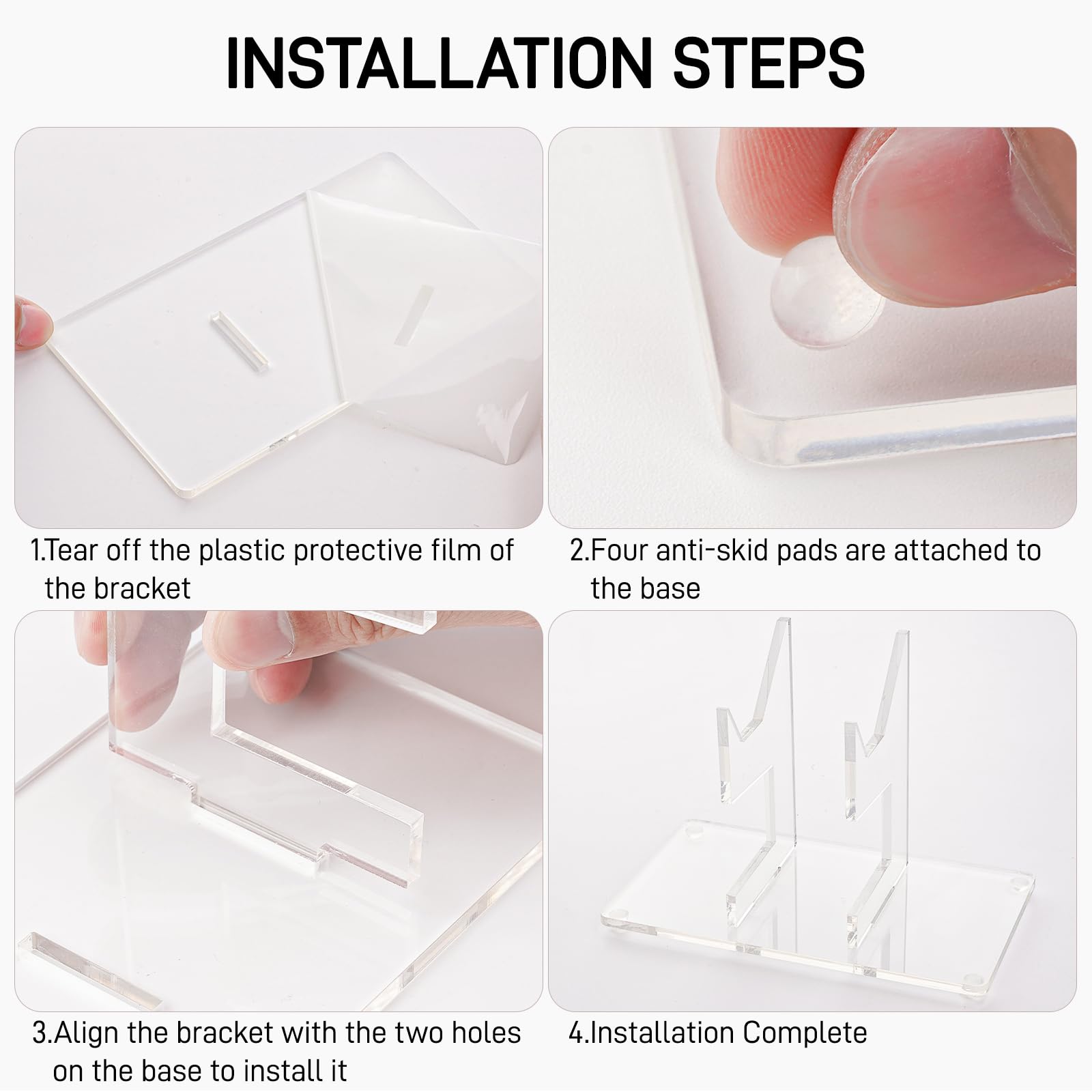 INSTALLATION STEPS

1.Tear off the plastic protective film of the bracket

2.Four anti-skid pads are attached to the base

3.Align the bracket with the two holes on the base to install it

4.Installation Complete