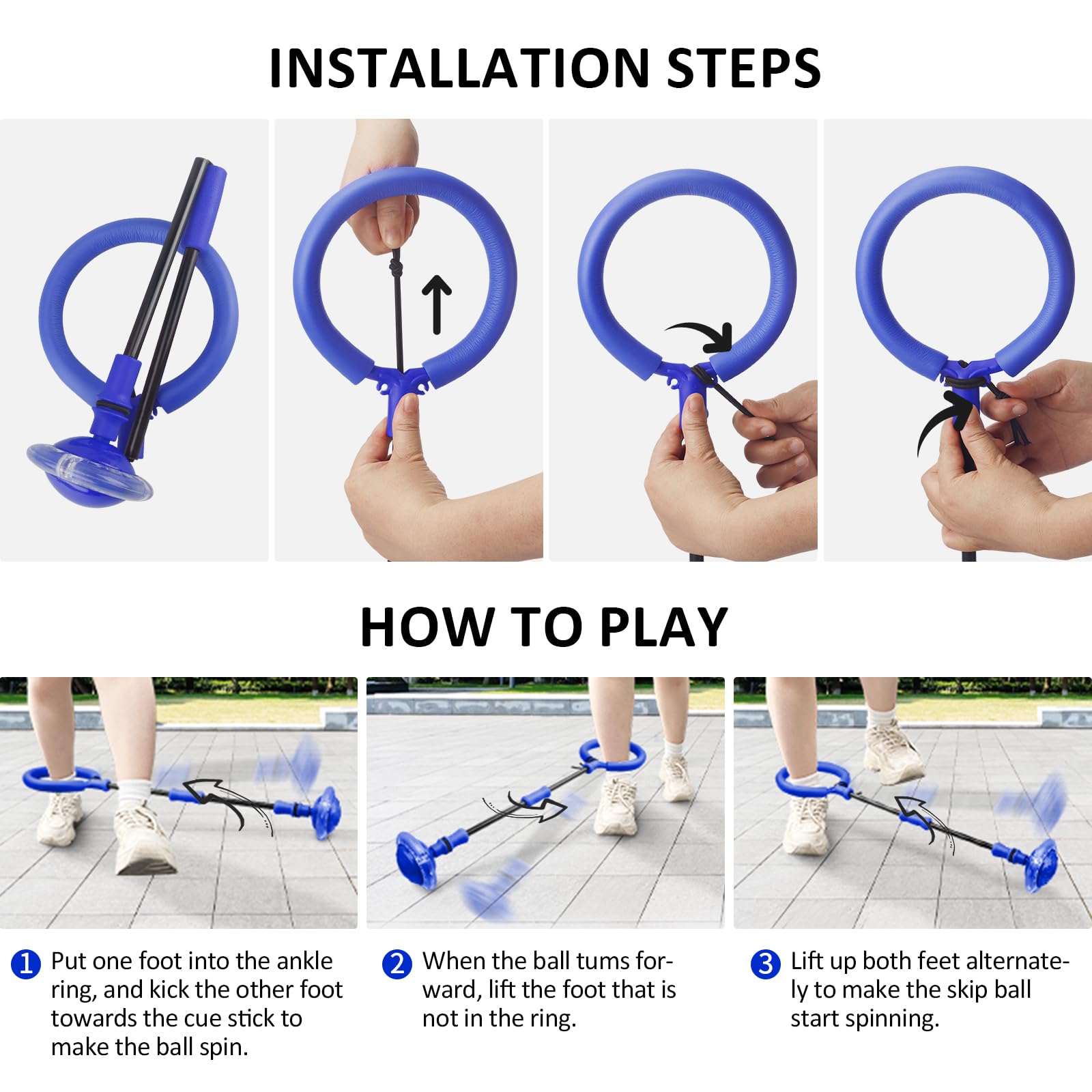 INSTALLATION STEPS

HOW TO PLAY

1 Put one foot into the ankle ring, and kick the other foot towards the cue stick to make the ball spin.

2 When the ball tums forward, lift the foot that is not in the ring.

3 Lift up both feet alternately to make the skip ball start spinning.