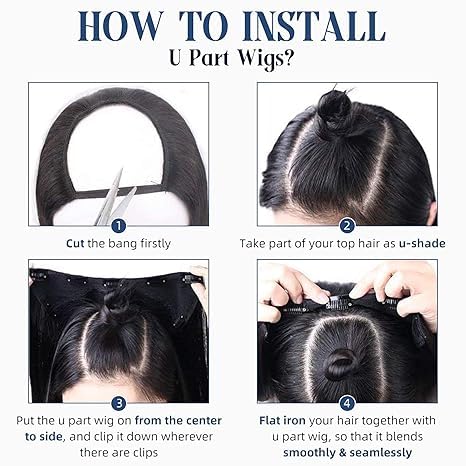 HOW TO INSTALL
U Part Wigs?

1
Cut the bang firstly

2
Take part of your top hair as u-shade

3
Put the u part wig on from the center to side, and clip it down wherever there are clips

4
Flat iron your hair together with u part wig, so that it blends smoothly & seamlessly