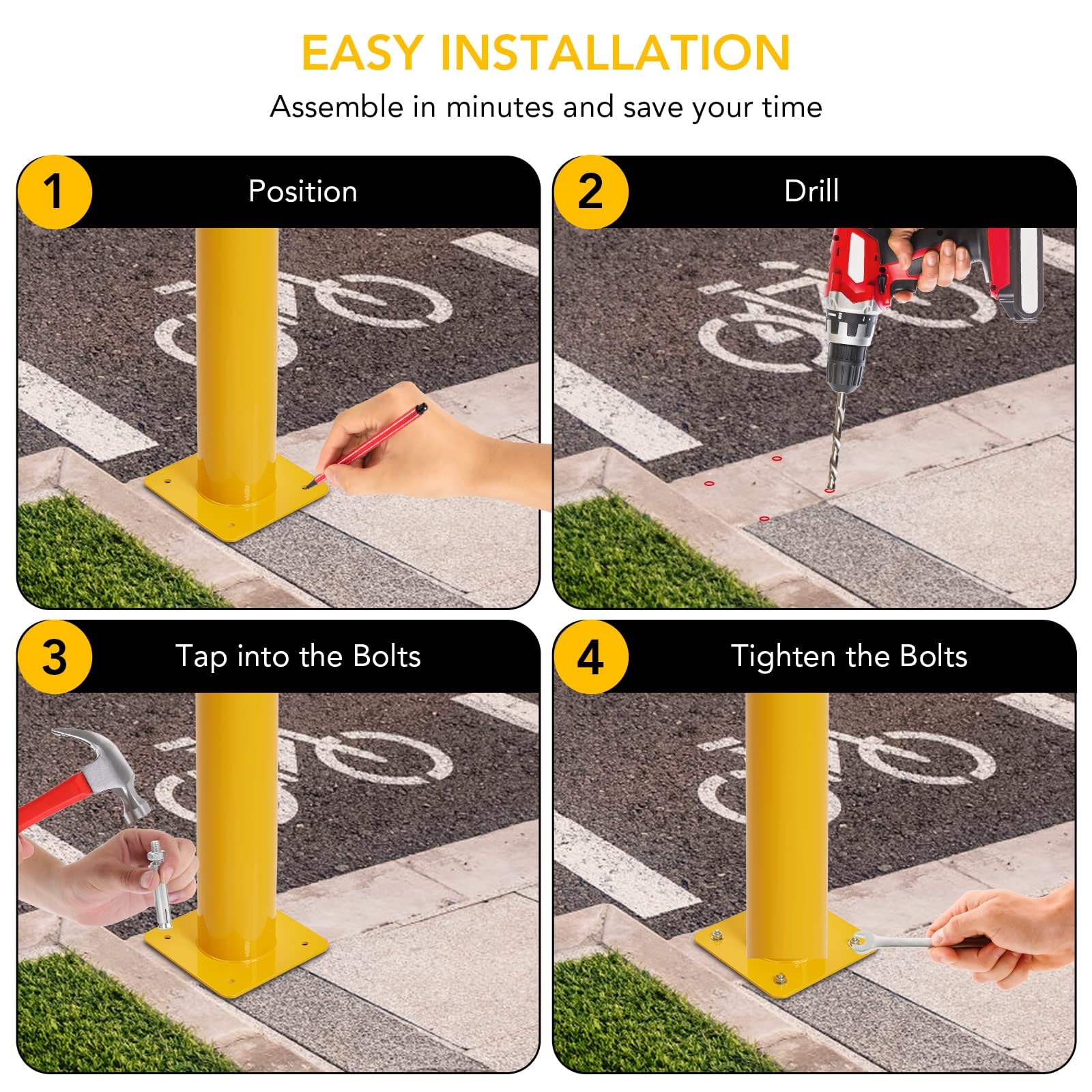 EASY INSTALLATION

Assemble in minutes and save your time

1 Position

2 Drill

3 Tap into the Bolts

4 Tighten the Bolts