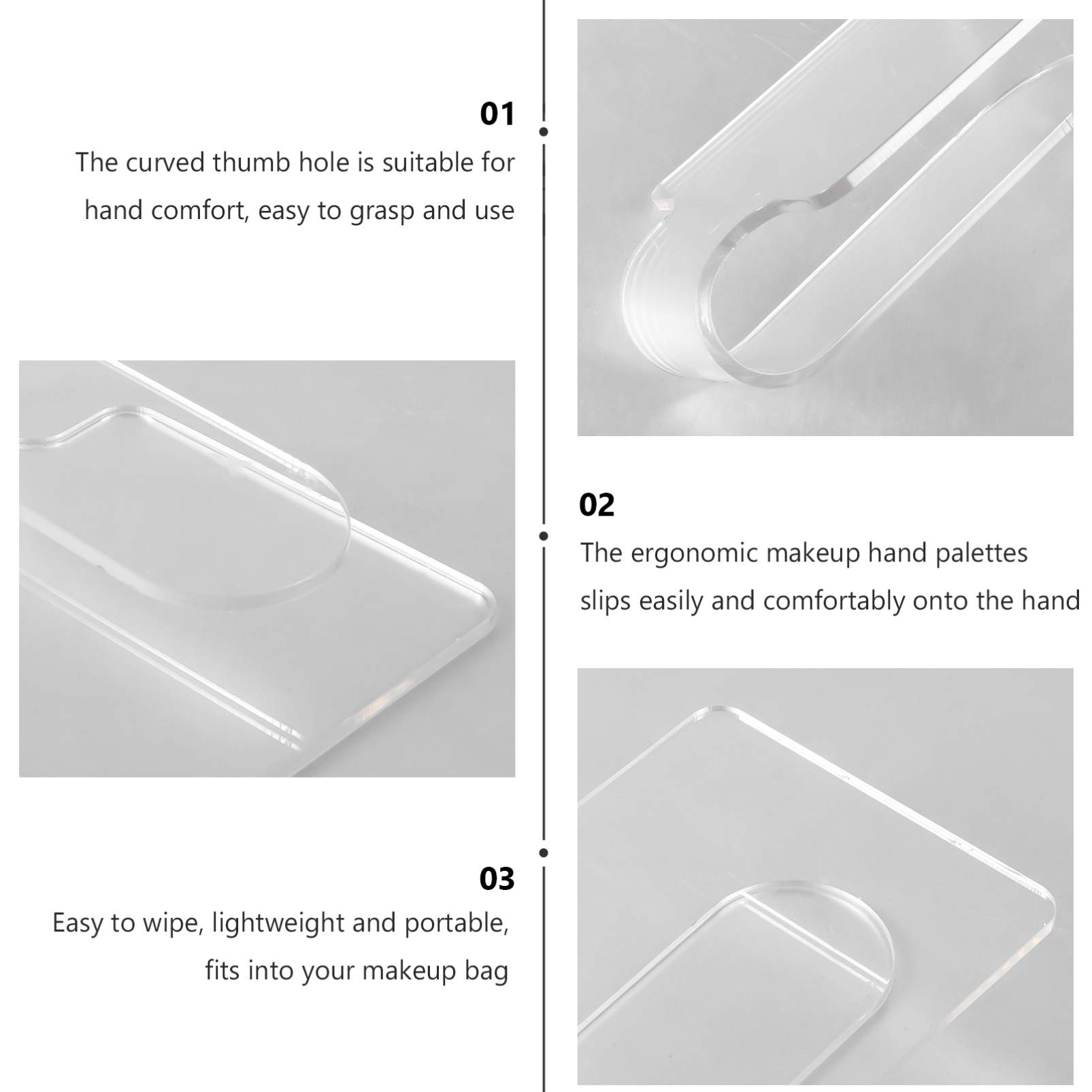 01
The curved thumb hole is suitable for hand comfort, easy to grasp and use

02
The ergonomic makeup hand palettes slips easily and comfortably onto the hand

03
Easy to wipe, lightweight and portable, fits into your makeup bag