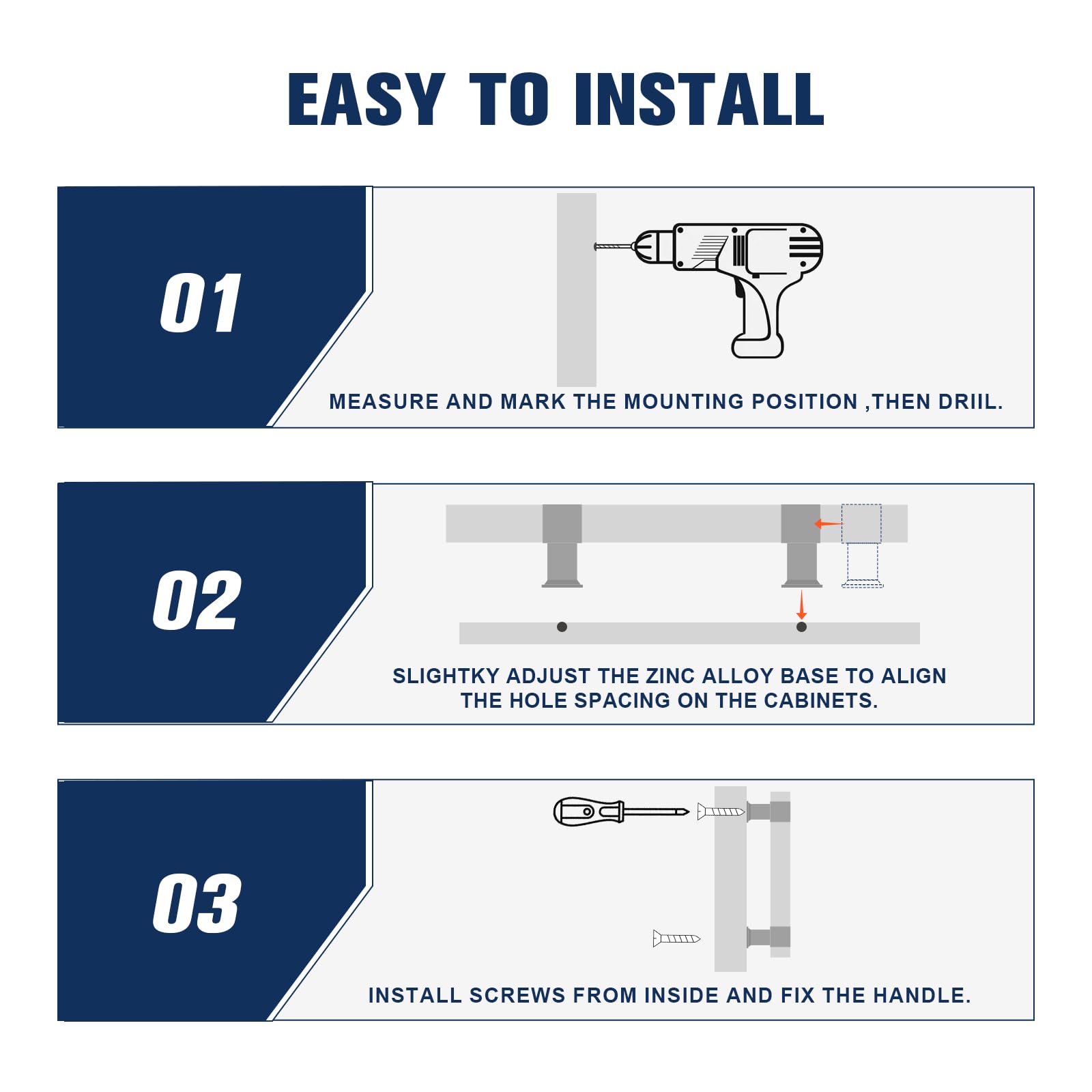 EASY TO INSTALL

01

MEASURE AND MARK THE MOUNTING POSITION ,THEN DRIIL.

02

SLIGHTKY ADJUST THE ZINC ALLOY BASE TO ALIGN THE HOLE SPACING ON THE CABINETS.

03

INSTALL SCREWS FROM INSIDE AND FIX THE HANDLE.