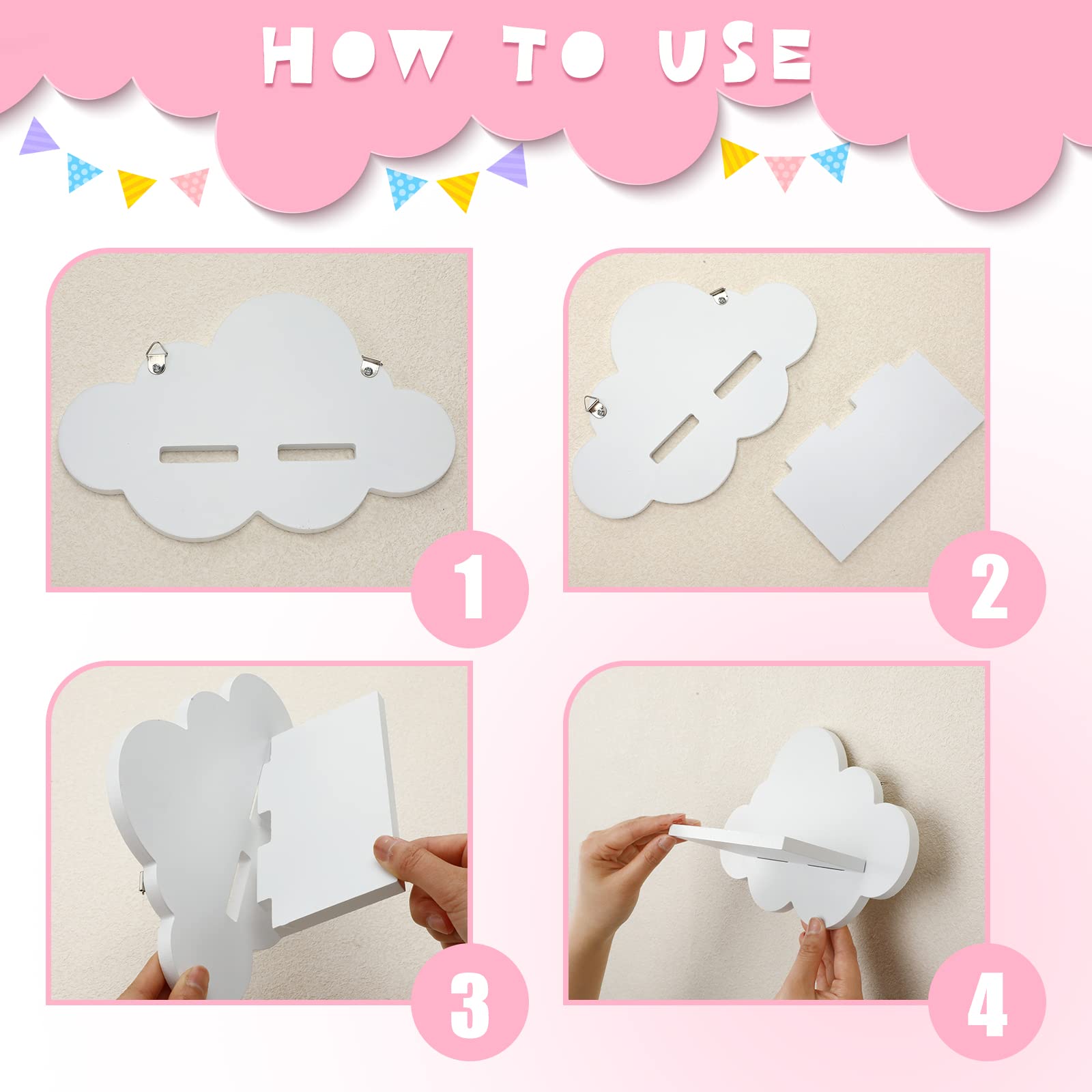 HOW TO USE

1

2

3

4