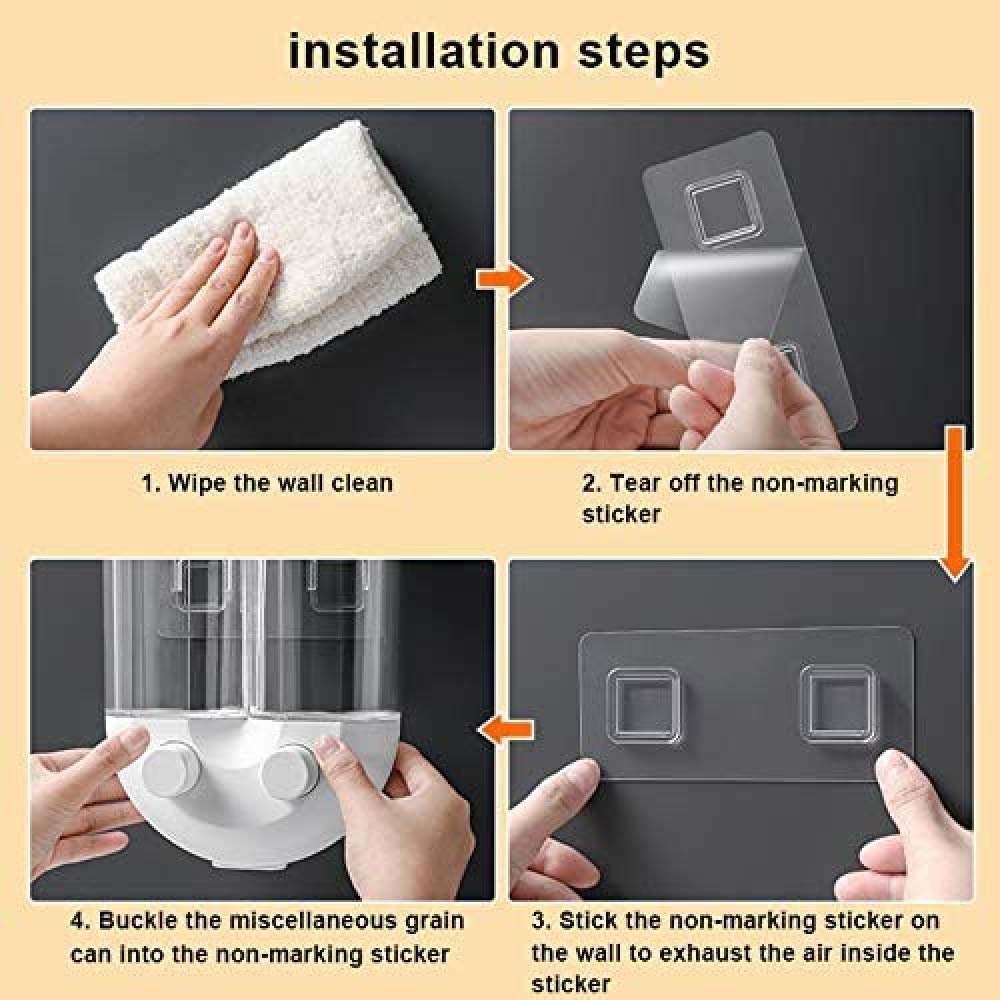 installation steps

1. Wipe the wall clean

2. Tear off the non-marking sticker

4. Buckle the miscellaneous grain can into the non-marking sticker

3. Stick the non-marking sticker on the wall to exhaust the air inside the sticker