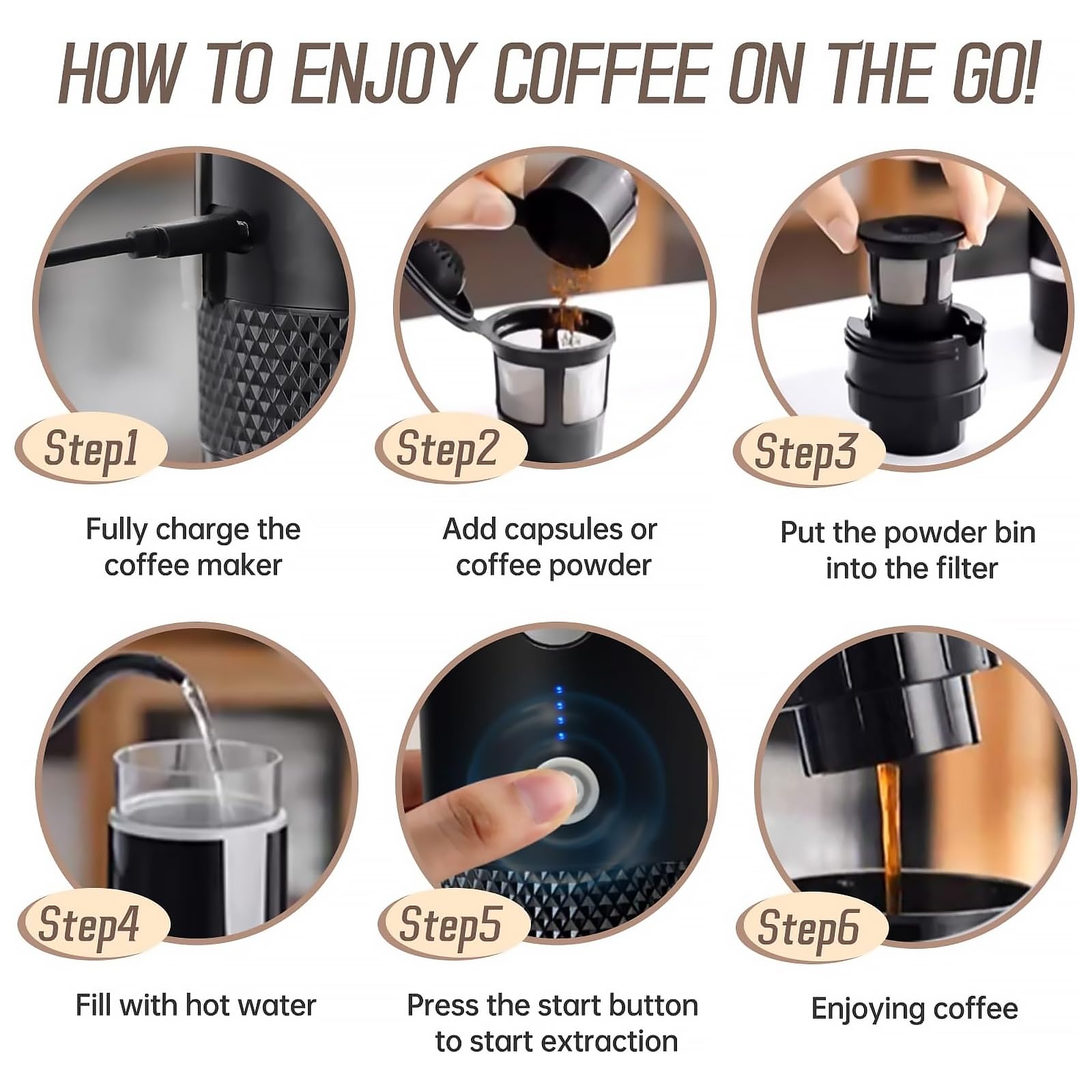 HOW TO ENJOY COFFEE ON THE GO!

Step1

Fully charge the coffee maker

Step2

Add capsules or coffee powder

Step3

Put the powder bin into the filter

Step4

Fill with hot water

Step5

Press the start button to start extraction

Step6

Enjoying coffee