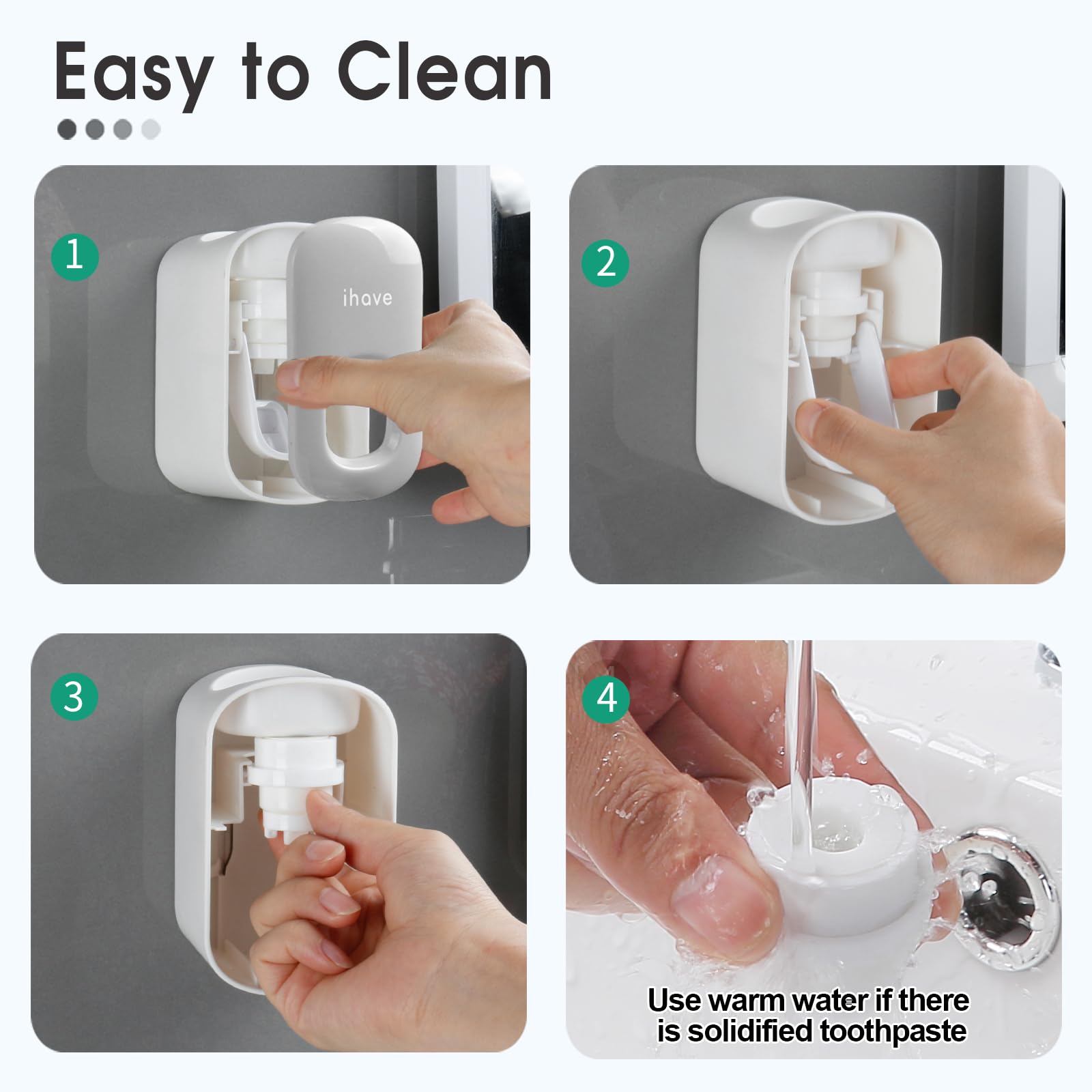 Easy to Clean

1

ihave

2

3

4

Use warm water if there is solidified toothpaste