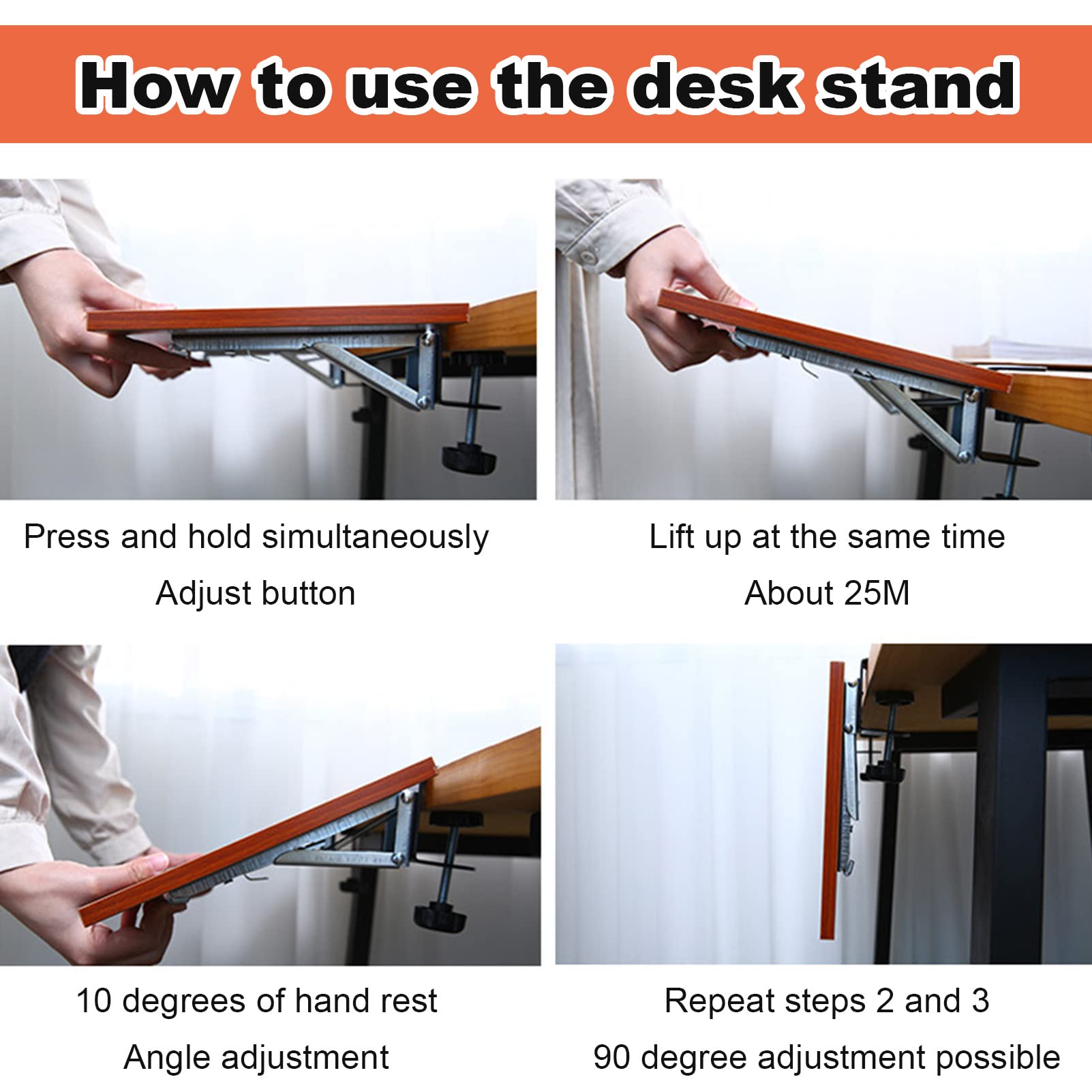 How to use the desk stand

Press and hold simultaneously
Adjust button

Lift up at the same time
About 25M

10 degrees of hand rest
Angle adjustment

Repeat steps 2 and 3
90 degree adjustment possible