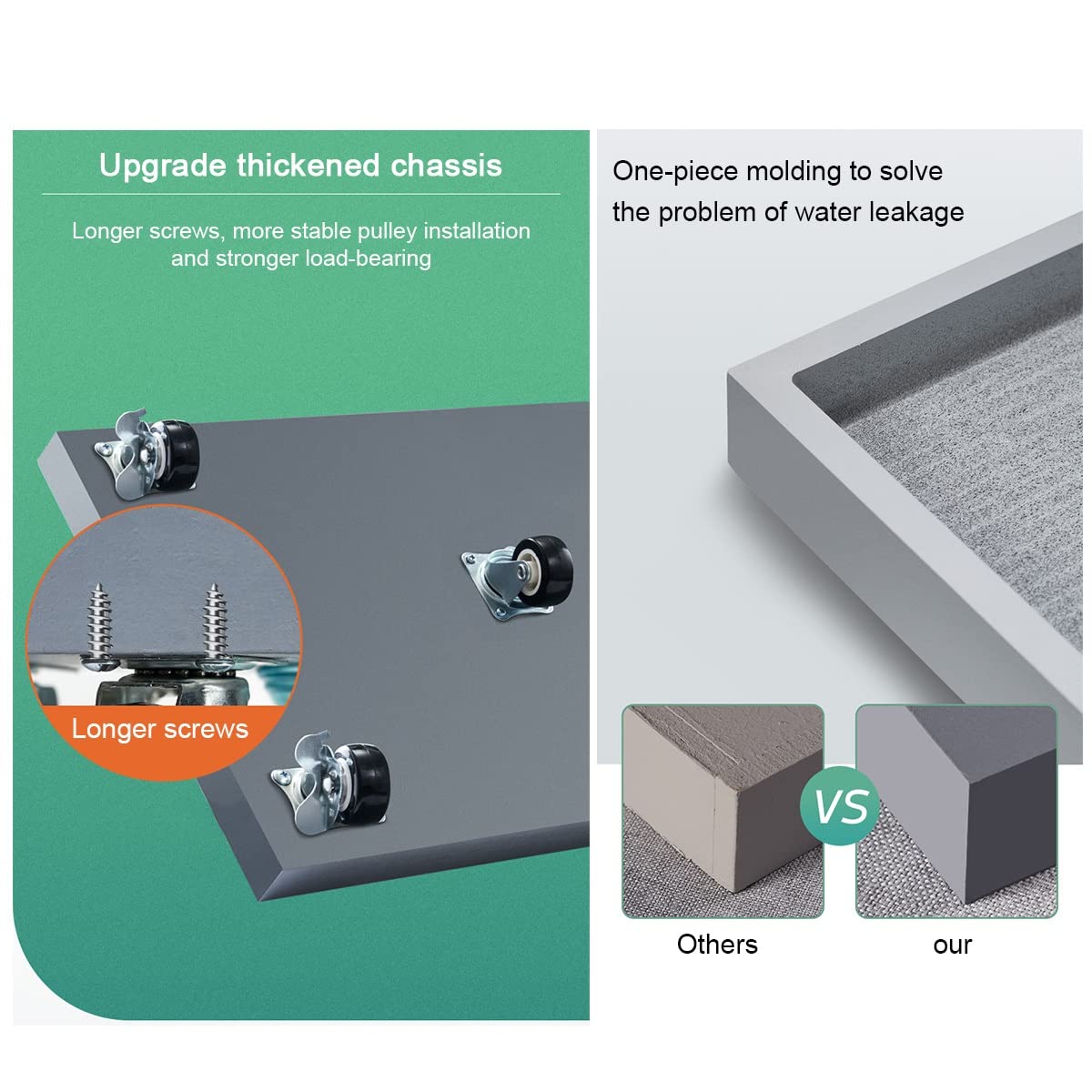 Upgrade thickened chassis

Longer screws, more stable pulley installation and stronger load-bearing

Longer screws

One-piece molding to solve the problem of water leakage

VS

Others

our