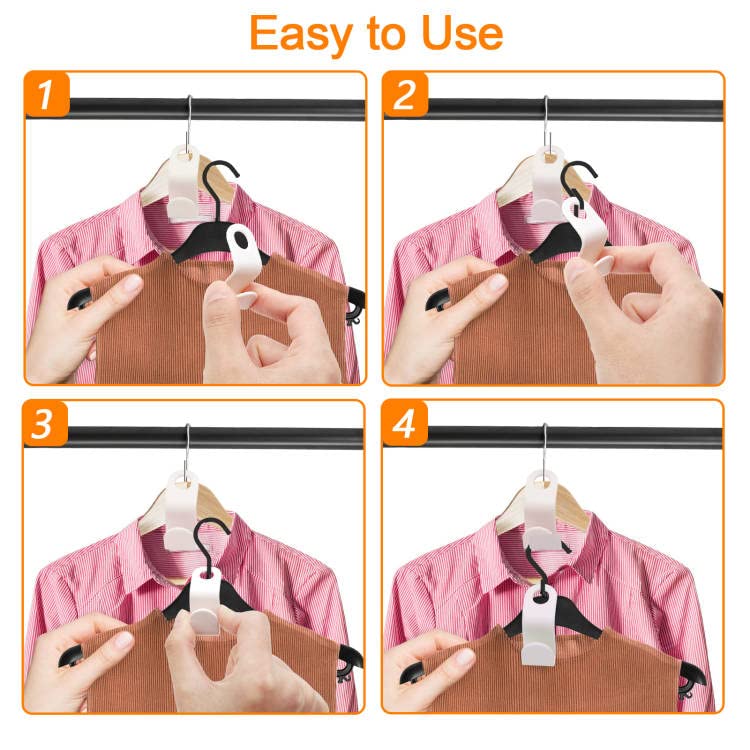 Easy to Use

1

2

3

4