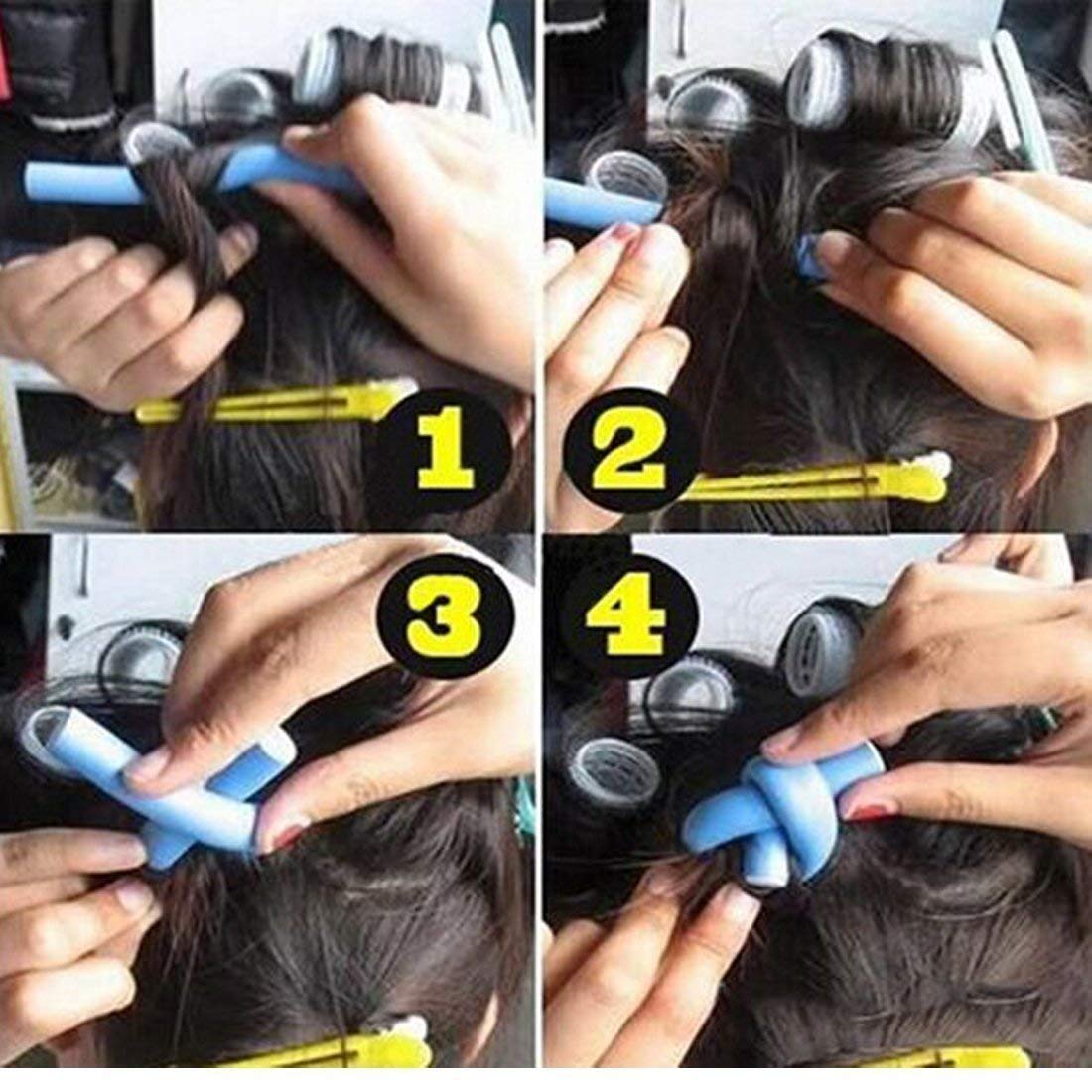 1

2

3

4