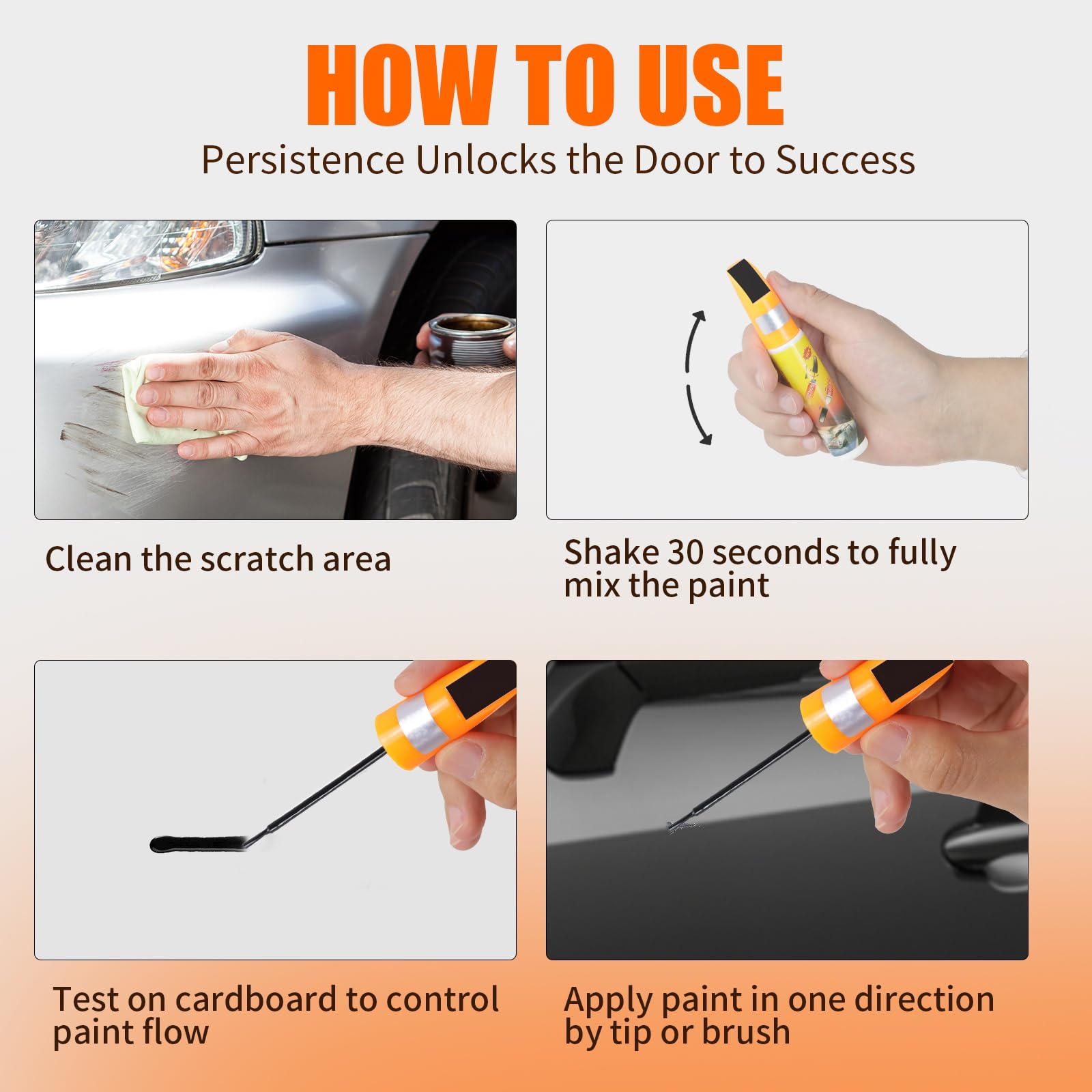 HOW TO USE

Persistence Unlocks the Door to Success

Clean the scratch area

Shake 30 seconds to fully mix the paint

Test on cardboard to control paint flow

Apply paint in one direction by tip or brush