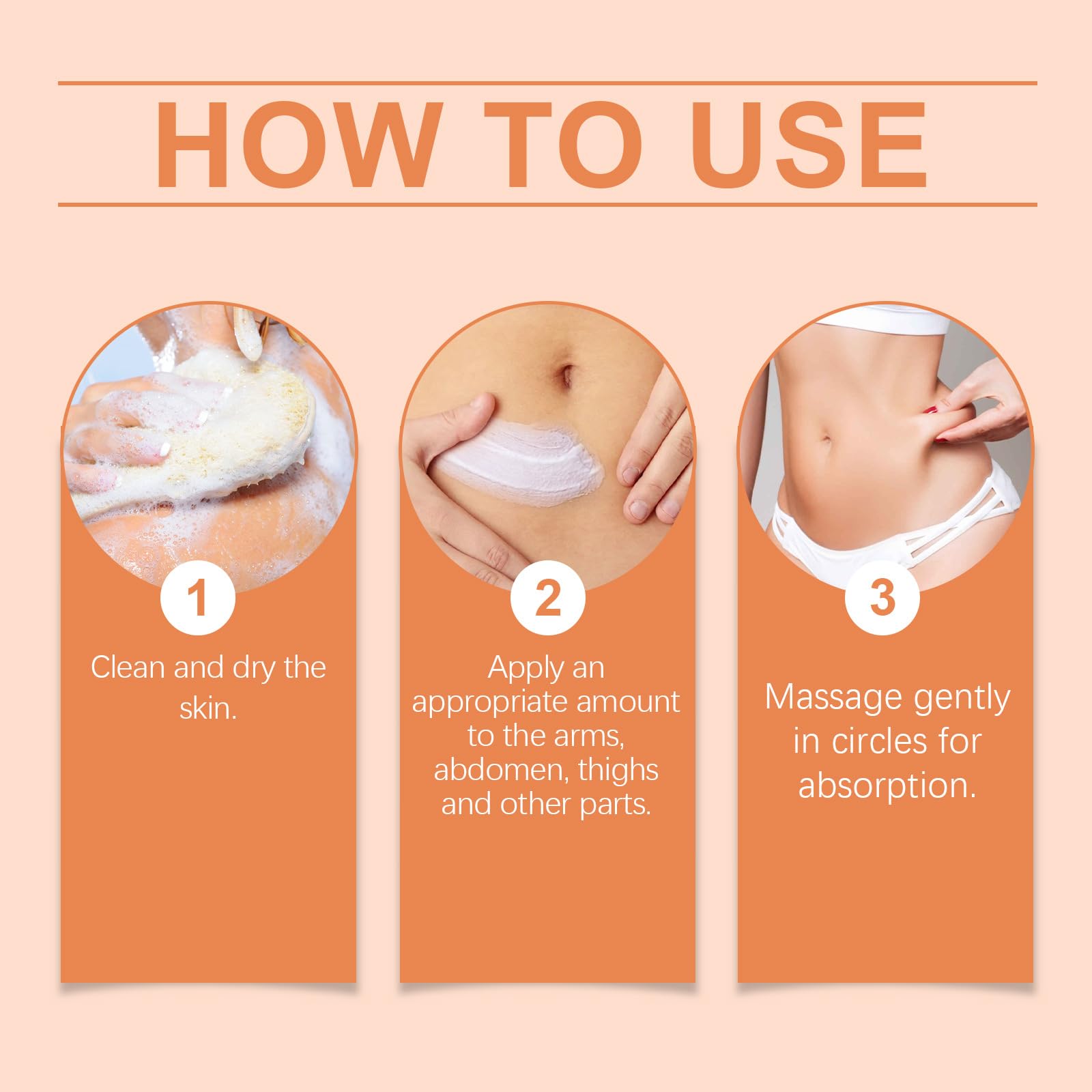 HOW TO USE

1

Clean and dry the skin.

2

Apply an appropriate amount to the arms, abdomen, thighs and other parts.

3

Massage gently in circles for absorption.