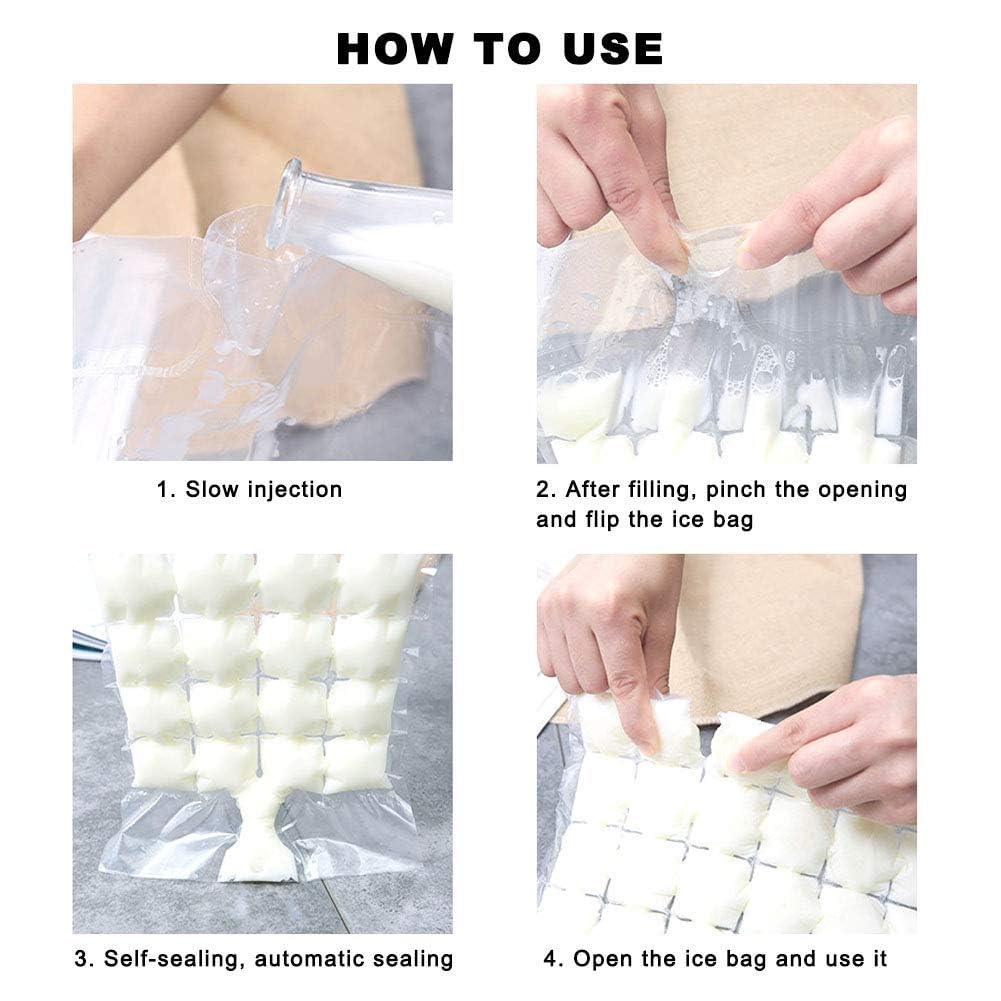 HOW TO USE

1. Slow injection

2. After filling, pinch the opening and flip the ice bag

3. Self-sealing, automatic sealing

4. Open the ice bag and use it