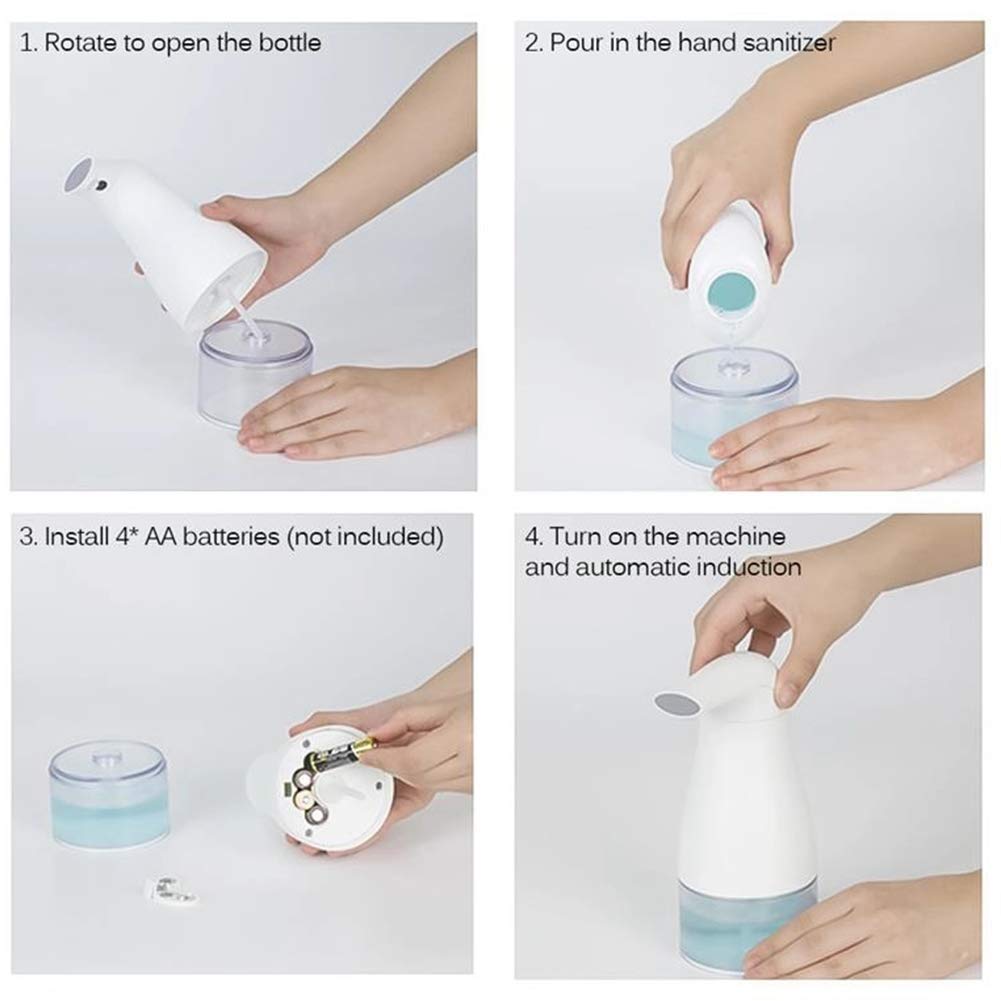 1. Rotate to open the bottle

2. Pour in the hand sanitizer

3. Install 4* AA batteries (not included)

4. Turn on the machine and automatic induction