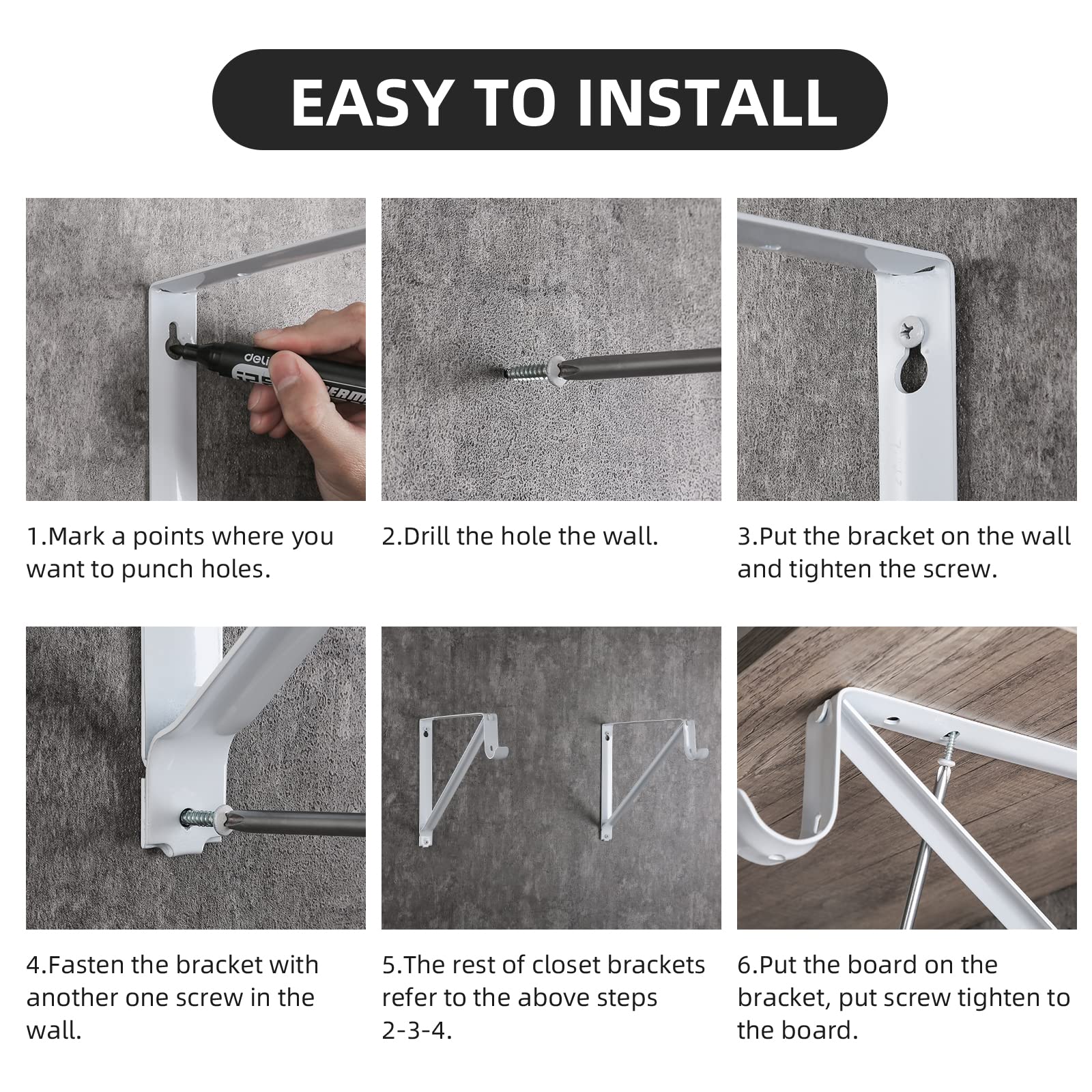 EASY TO INSTALL

deli

1.Mark a points where you want to punch holes.

2.Drill the hole the wall.

3.Put the bracket on the wall and tighten the screw.

4.Fasten the bracket with another one screw in the wall.

5.The rest of closet brackets refer to the above steps 2-3-4.

6.Put the board on the bracket, put screw tighten to the board.