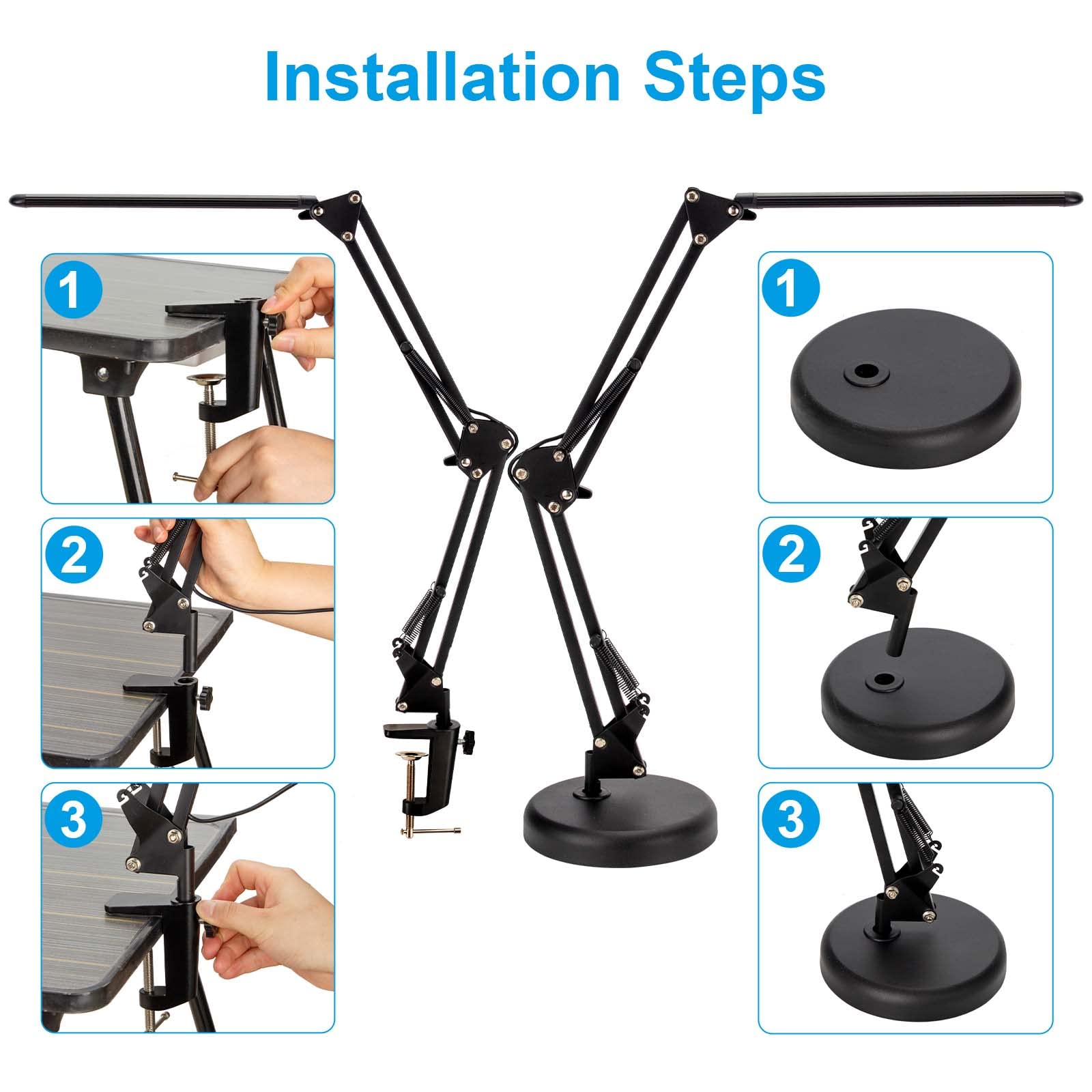 Installation Steps

1

2

3

1

2

3