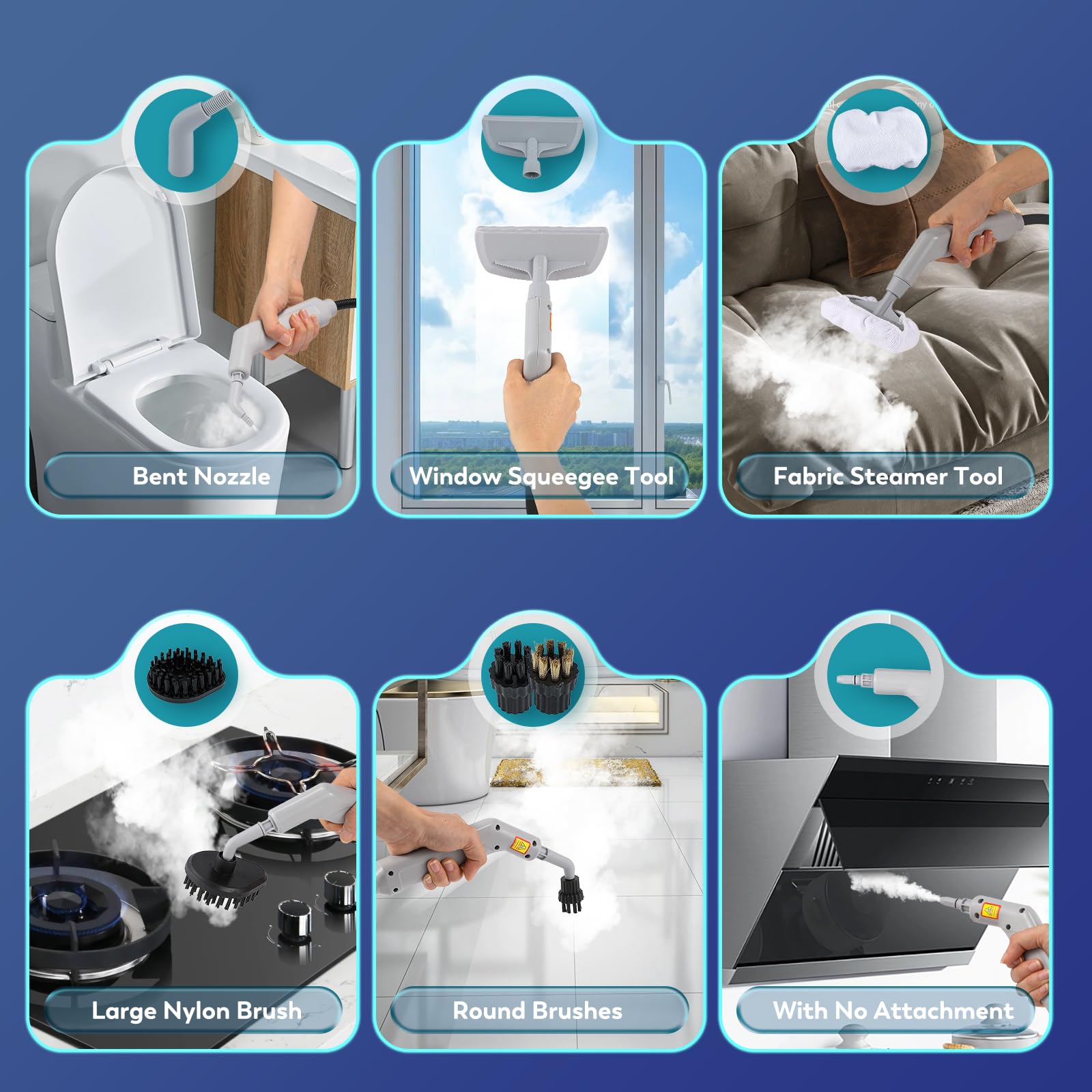 Bent Nozzle

Window Squeegee Tool

Fabric Steamer Tool

Large Nylon Brush

Round Brushes

With No Attachment