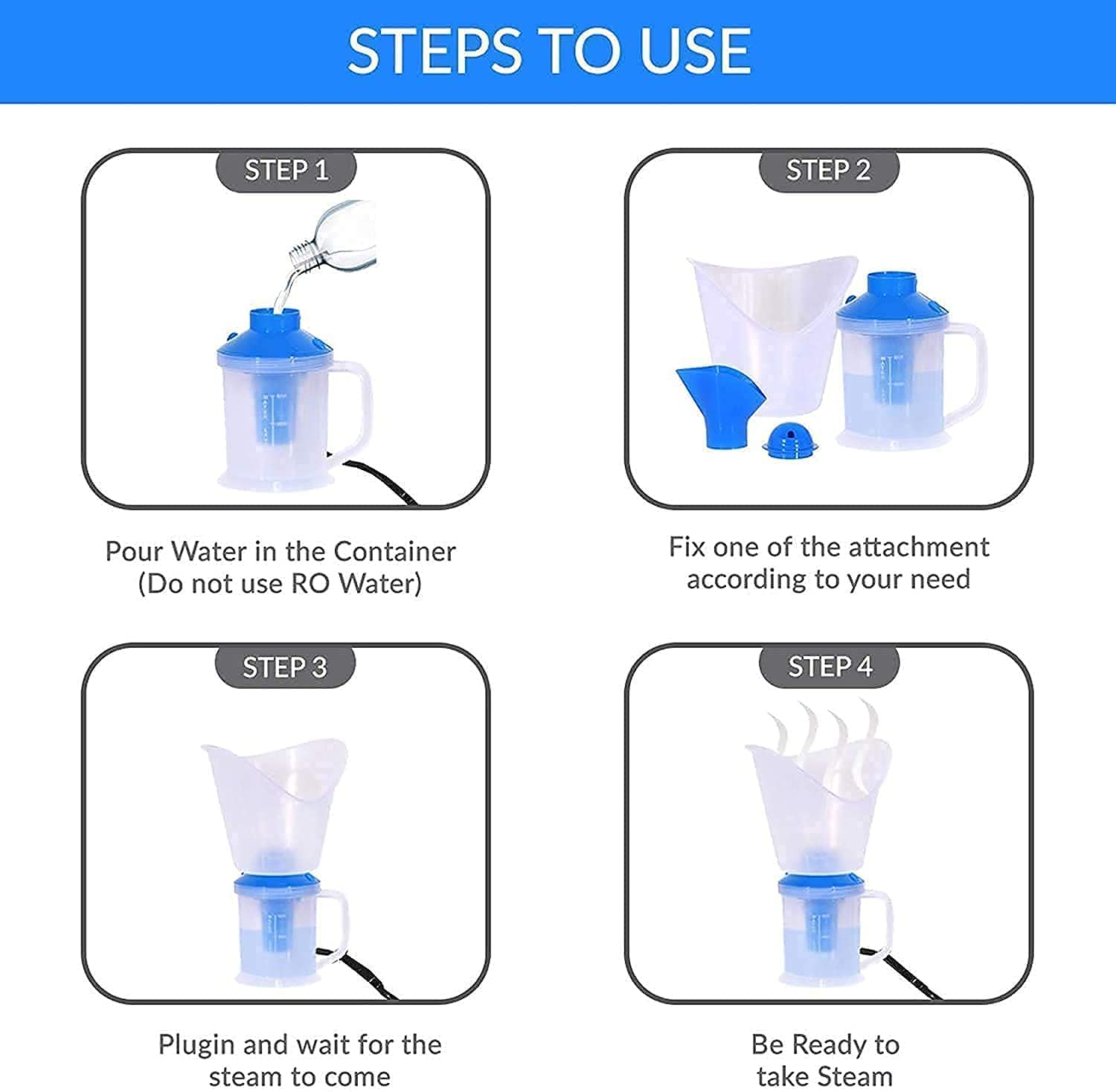 STEPS TO USE

STEP 1

Pour Water in the Container (Do not use RO Water)

STEP 2

Fix one of the attachment according to your need

STEP 3

Plugin and wait for the steam to come

STEP 4

Be Ready to take Steam