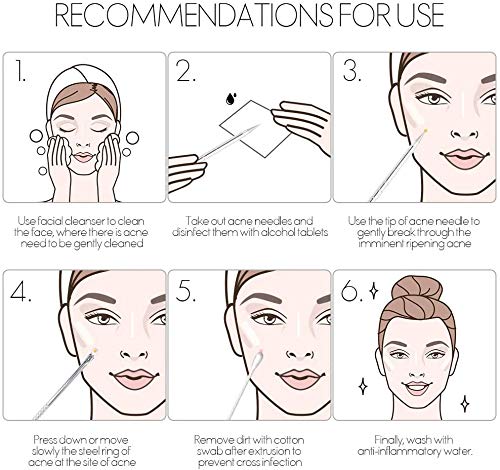 RECOMMENDATIONS FOR USE

1.

Use facial cleanser to clean the face, where there is acne need to be gently cleaned

2.

Take out acne needles and disinfect them with alcohol tablets

3.

Use the tip of acne needle to gently break through the imminent ripening acne

4.

Press down or move slowly the steel ring of acne at the site of acne

5.

Remove dirt with cotton swab after extrusion to prevent cross infection

6.

Finally, wash with anti-inflammatory water.