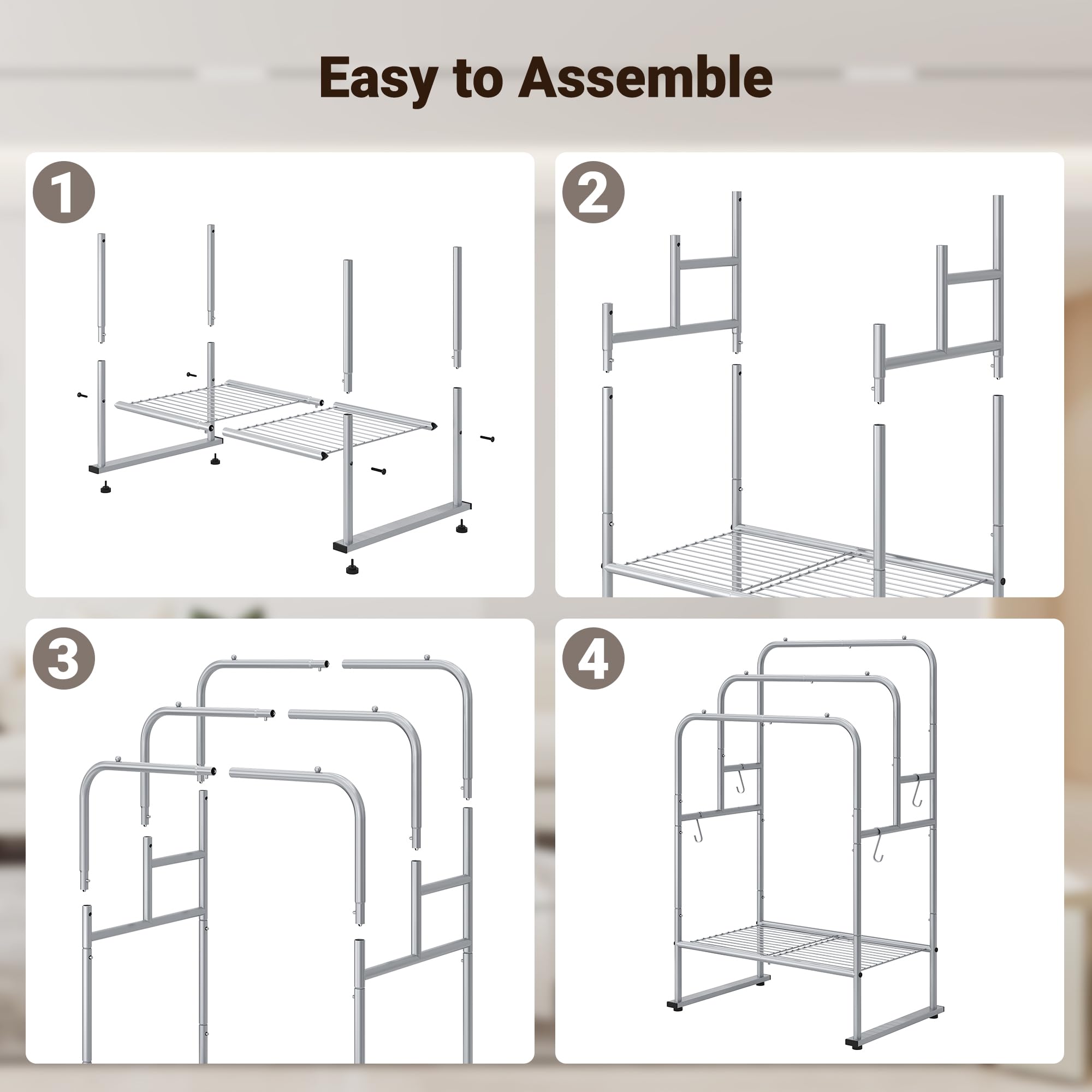 Easy to Assemble

1

2

3

4