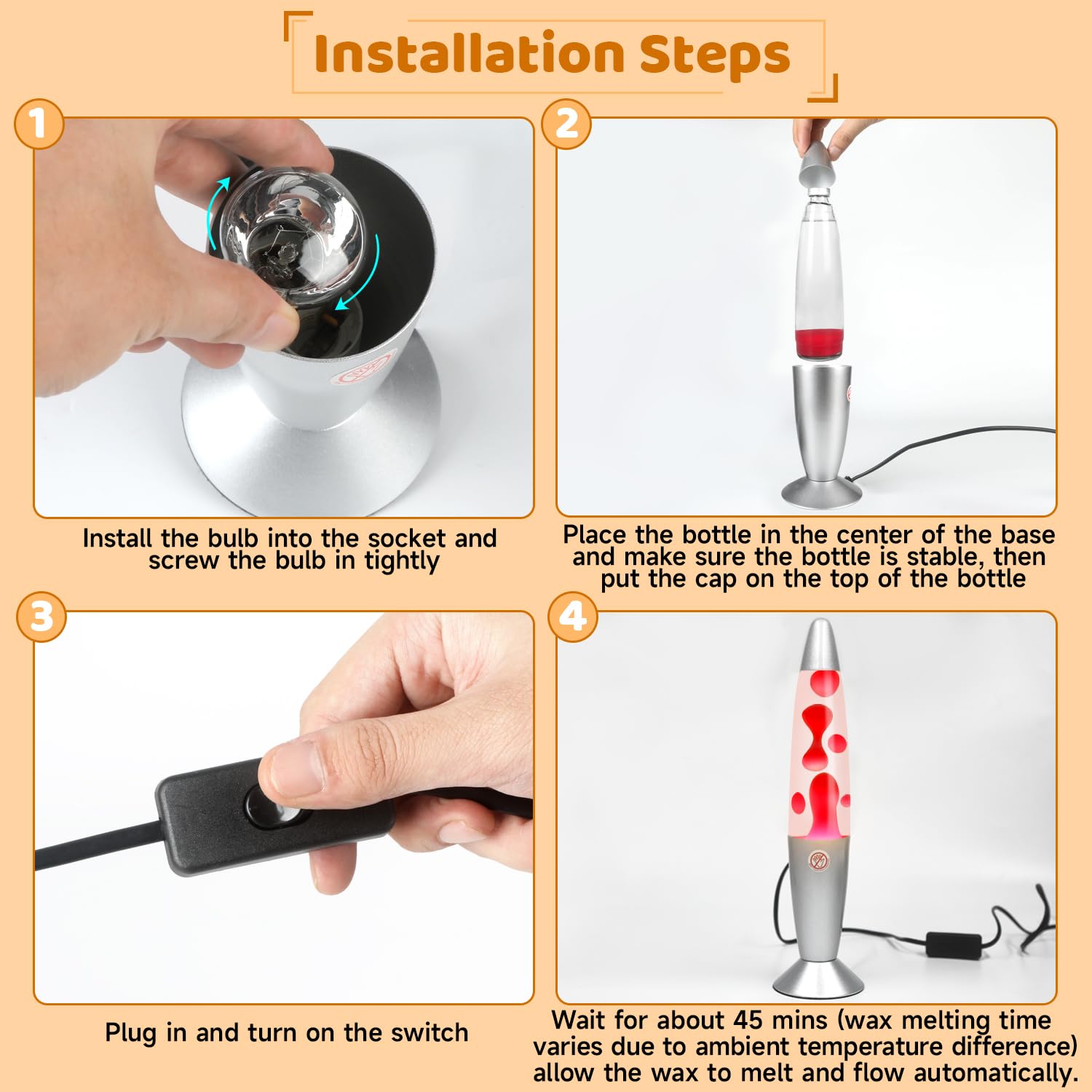 Installation Steps

1

Install the bulb into the socket and screw the bulb in tightly

2

Place the bottle in the center of the base and make sure the bottle is stable, then put the cap on the top of the bottle

3

Plug in and turn on the switch

4

Wait for about 45 mins (wax melting time varies due to ambient temperature difference) allow the wax to melt and flow automatically.