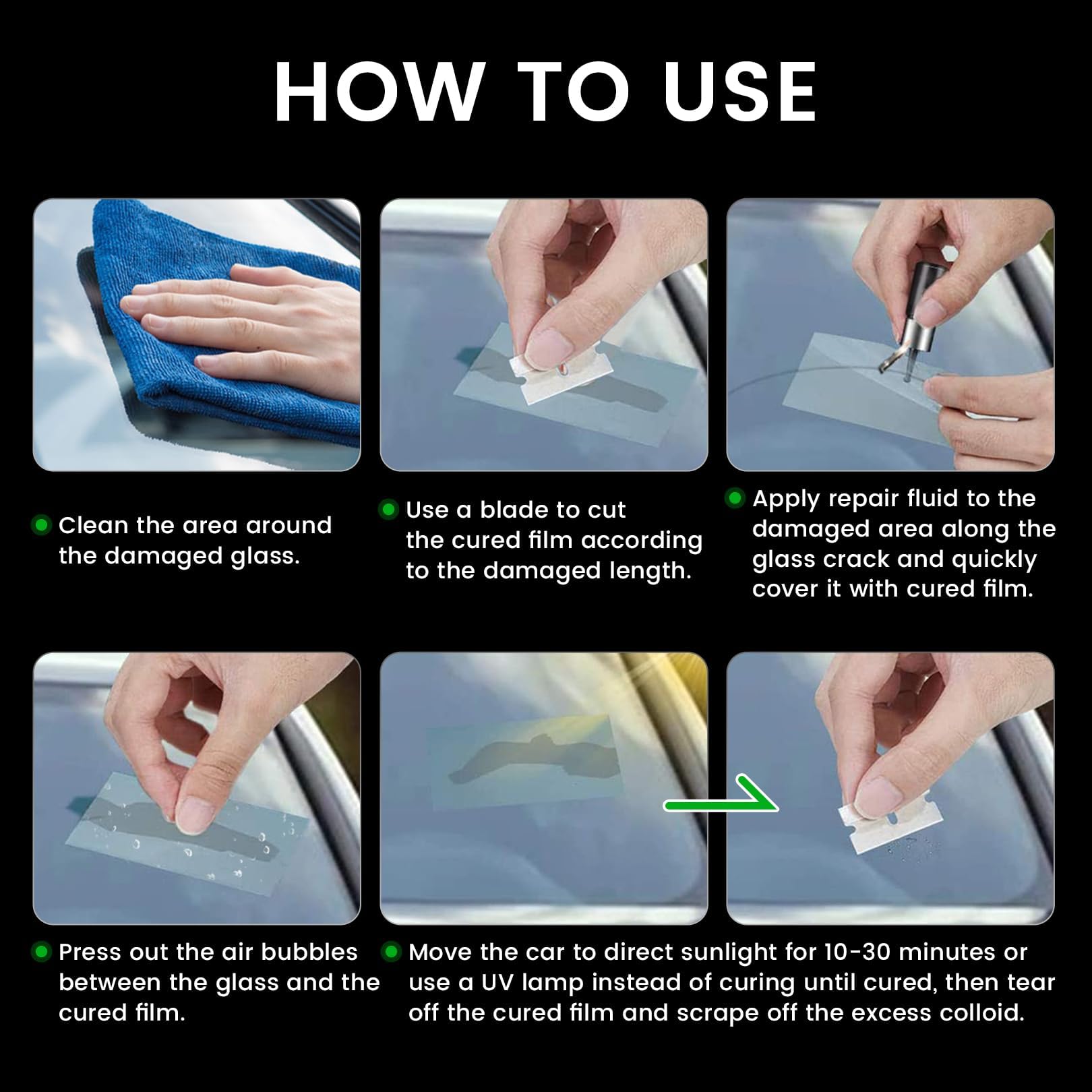 HOW TO USE

Clean the area around the damaged glass.

Use a blade to cut the cured film according to the damaged length.

Apply repair fluid to the damaged area along the glass crack and quickly cover it with cured film.

Press out the air bubbles between the glass and the cured film.

Move the car to direct sunlight for 10-30 minutes or use a UV lamp instead of curing until cured, then tear off the cured film and scrape off the excess colloid.