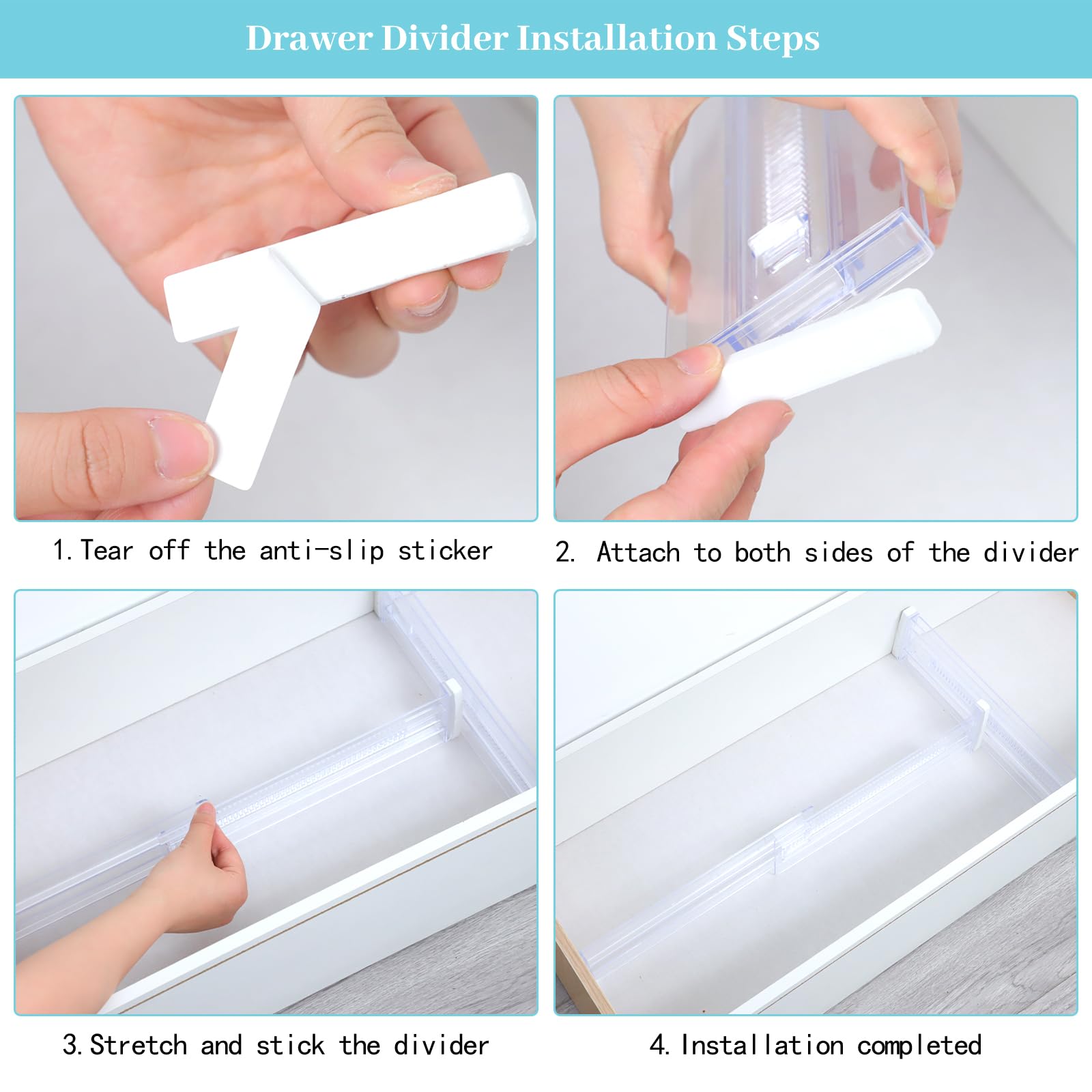 Drawer Divider Installation Steps

1. Tear off the anti-slip sticker

2. Attach to both sides of the divider

3. Stretch and stick the divider

4. Installation completed