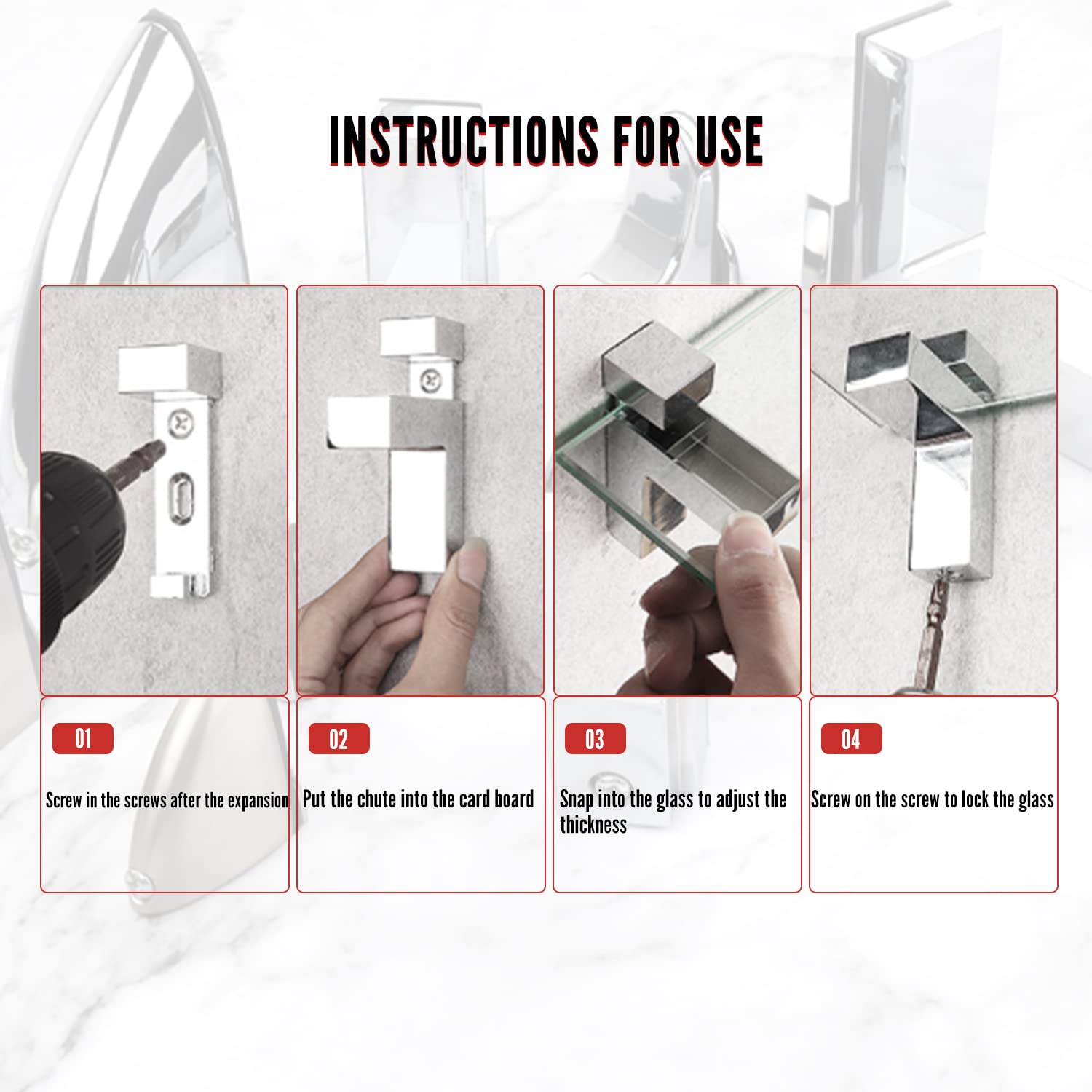 INSTRUCTIONS FOR USE

01

Screw in the screws after the expansion

02

Put the chute into the card board

03

Snap into the glass to adjust the thickness

04

Screw on the screw to lock the glass