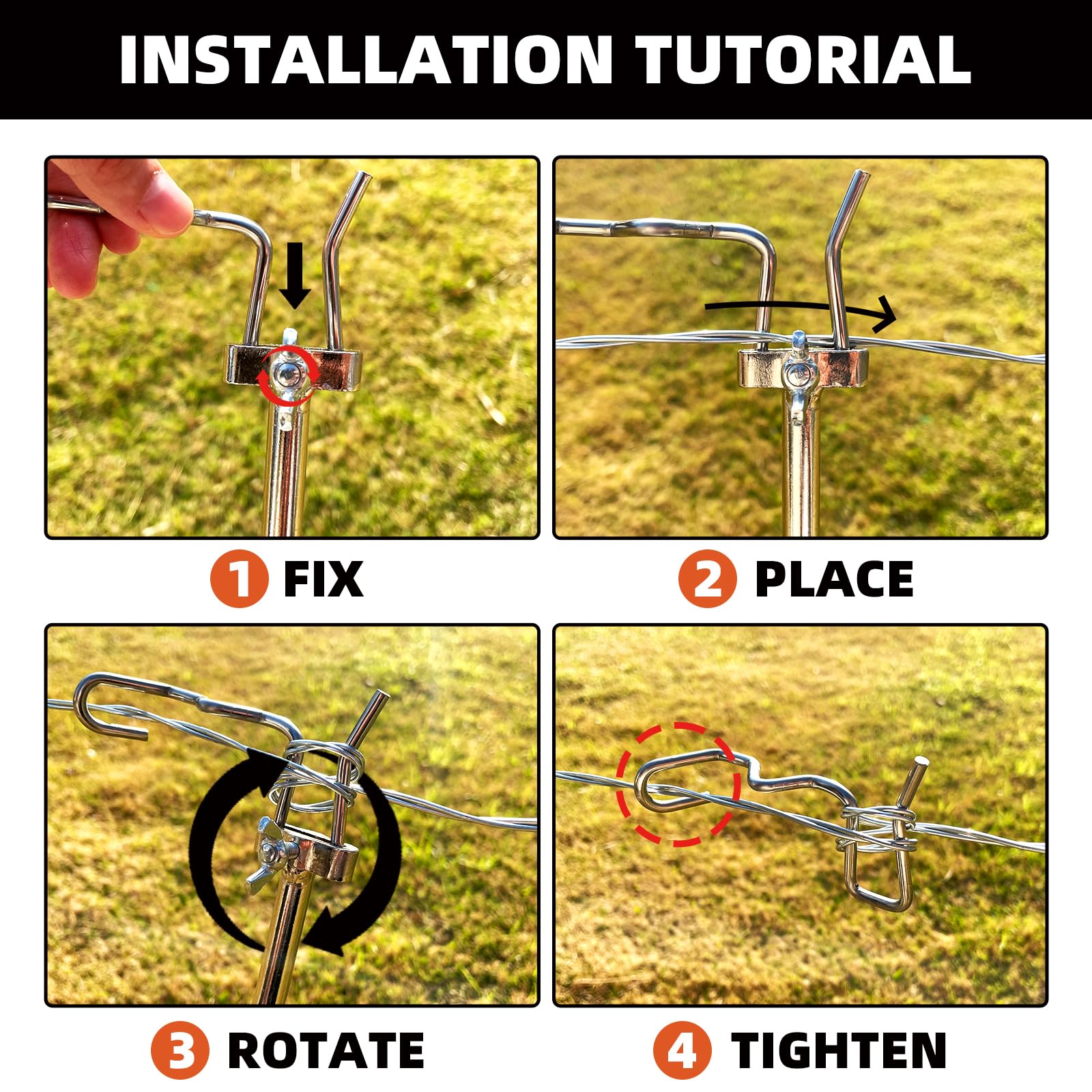 INSTALLATION TUTORIAL

1 FIX

2 PLACE

3 ROTATE

4 TIGHTEN