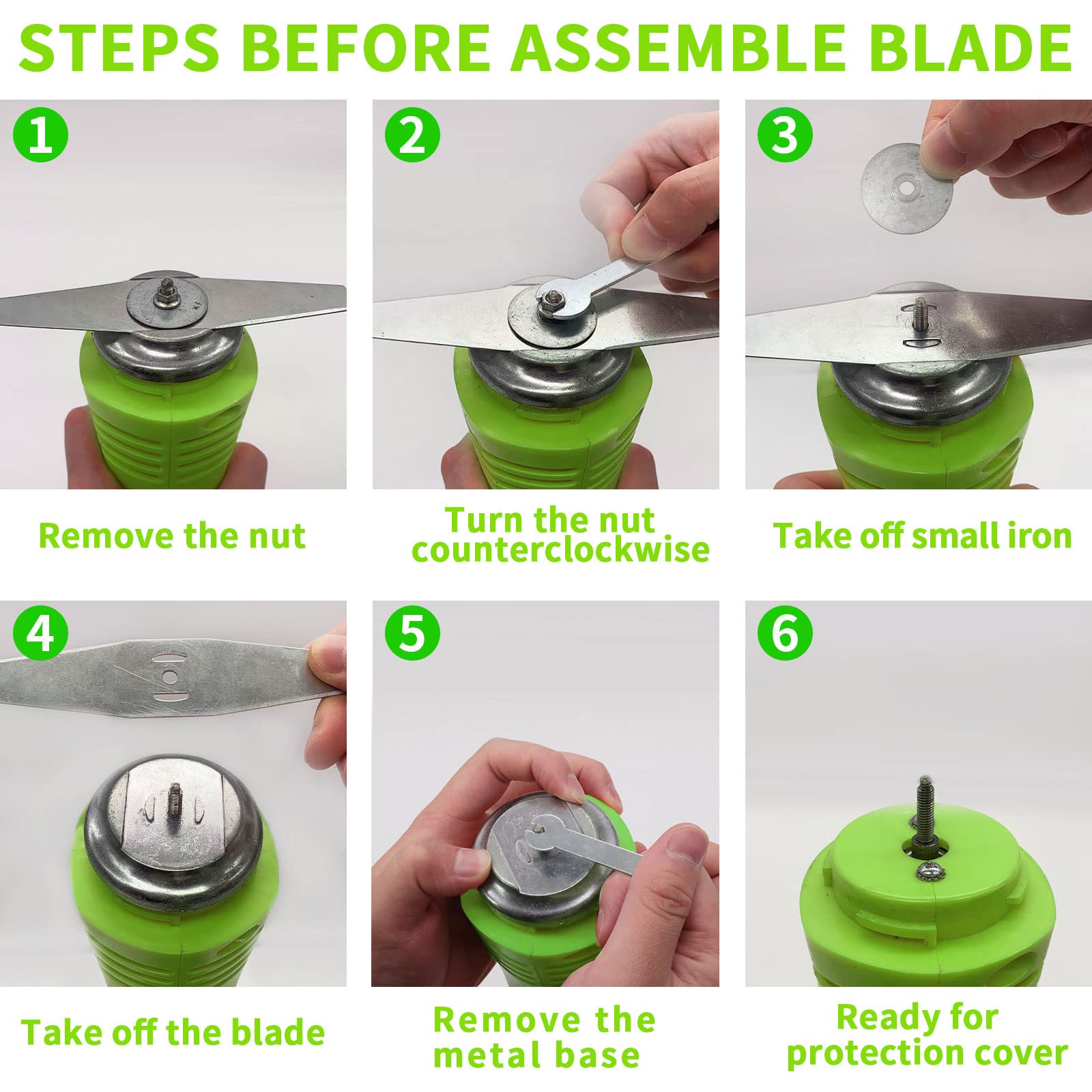 STEPS BEFORE ASSEMBLE BLADE

1

Remove the nut

2

Turn the nut counterclockwise

3

Take off small iron

4

Take off the blade

5

Remove the metal base

6

Ready for protection cover